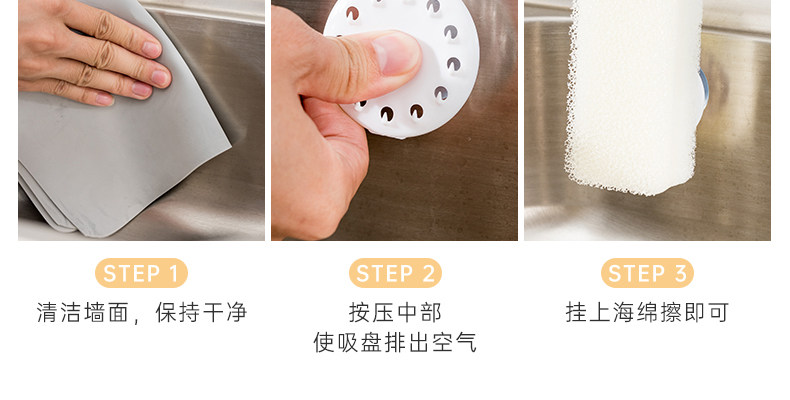 STEP 1
清洁墙面，保持干净

STEP 2
按压中部
使吸盘排出空气

STEP 3
挂上海绵擦即可