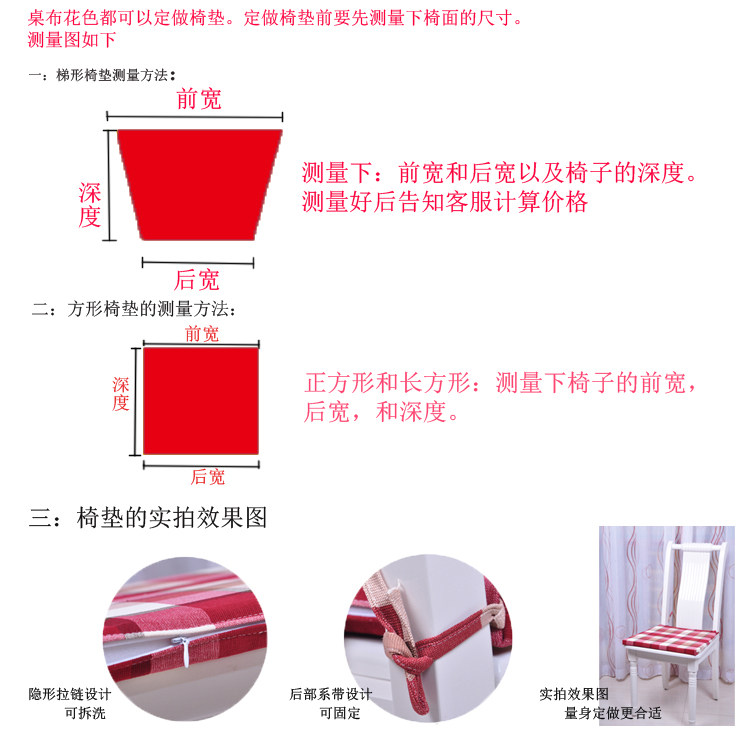 桌布花色都可以定做椅垫。定做椅垫前要先测量下椅面的尺寸。
测量图如下

一：梯形椅垫测量方法：

前宽

深度

后宽

测量下：前宽和后宽以及椅子的深度。
测量好后告知客服计算价格

二：方形椅垫的测量方法：

前宽

深度

后宽

正方形和长方形：测量下椅子的前宽，后宽，和深度。

三：椅垫的实拍效果图

隐形拉链设计
可拆洗

后部系带设计
可固定

实拍效果图
量身定做更合适