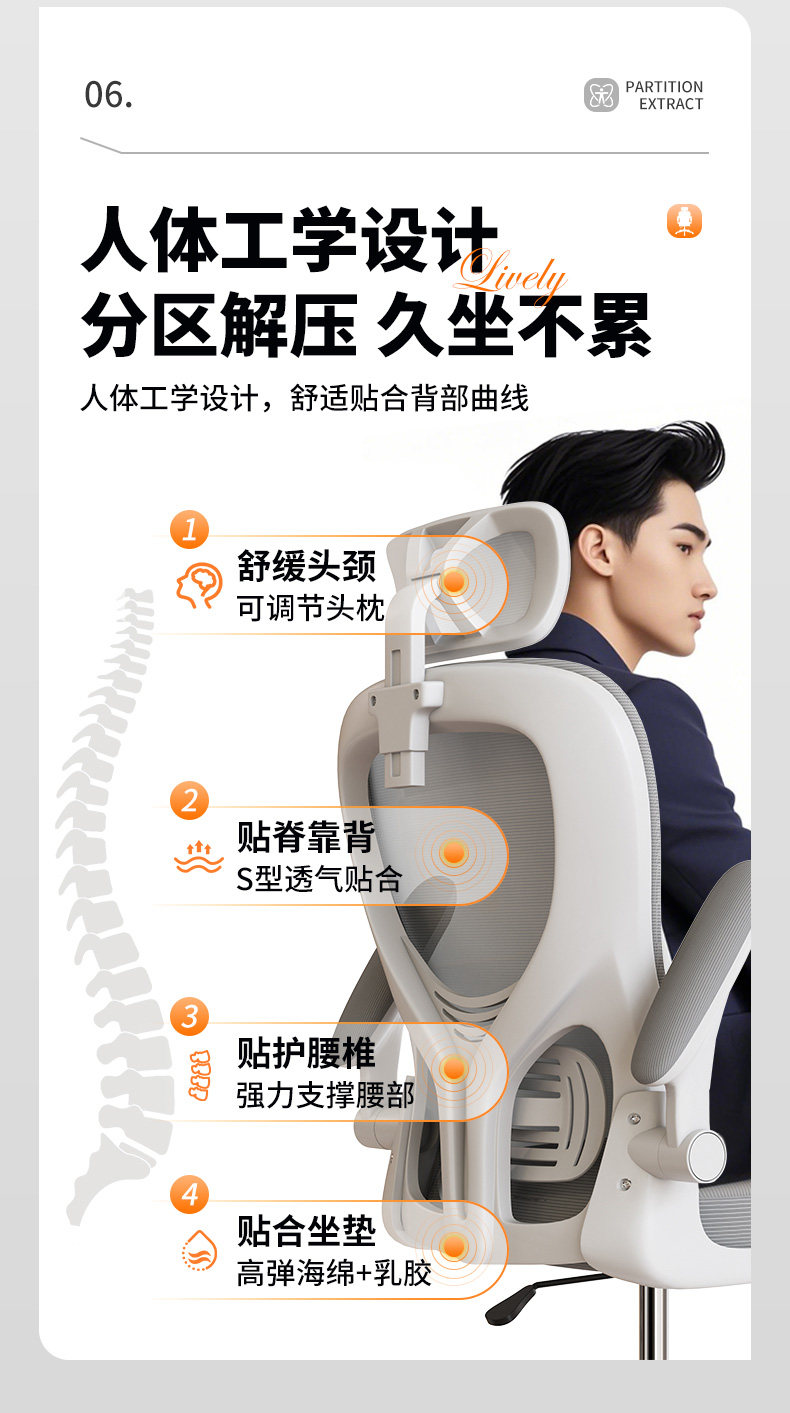 06.

PARTITION EXTRACT

人体工学设计
Lively
分区解压 久坐不累

人体工学设计，舒适贴合背部曲线

1
舒缓头颈
可调节头枕

2
贴脊靠背
S型透气贴合

3
贴护腰椎
强力支撑腰部

4
贴合坐垫
高弹海绵+乳胶