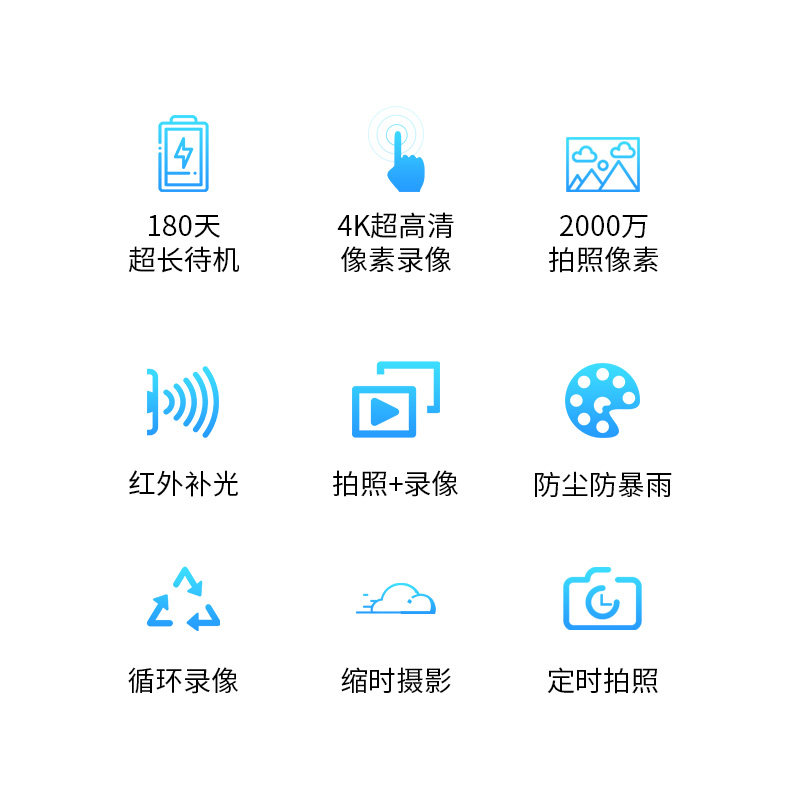 180天
超长待机

4K超高清
像素录像

2000万
拍照像素

红外补光

拍照+录像

防尘防暴雨

循环录像

缩时摄影

定时拍照