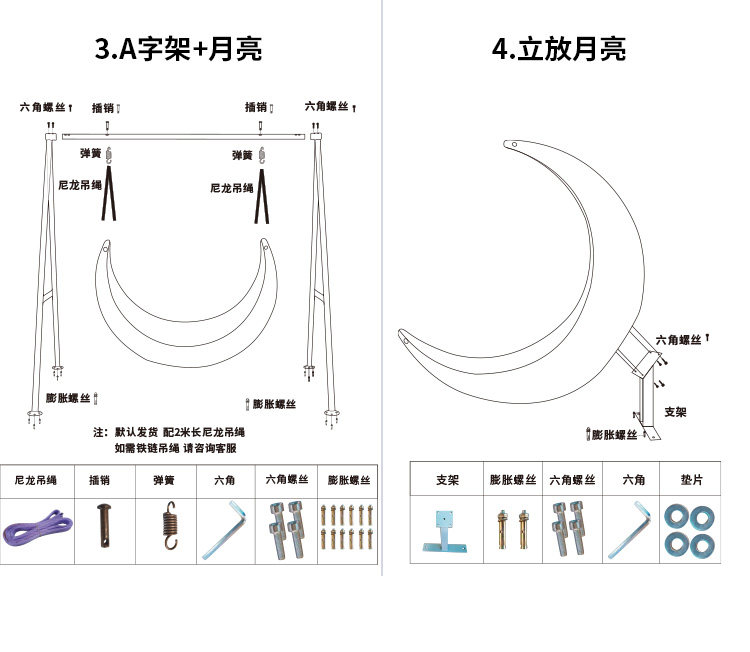 3.A字架+月亮

六角螺丝 插销 插销 六角螺丝

弹簧 弹簧

尼龙吊绳 尼龙吊绳

膨胀螺丝 膨胀螺丝

注：默认发货 配2米长尼龙吊绳
如需铁链吊绳 请咨询客服

| 尼龙吊绳 | 插销 | 弹簧 | 六角 | 六角螺丝 | 膨胀螺丝 |
|---|---|---|---|---|---|
| | | | | | |

4.立放月亮

六角螺丝

支架

膨胀螺丝

| 支架 | 膨胀螺丝 | 六角螺丝 | 六角 | 垫片 |
|---|---|---|---|---|
| | | | | |