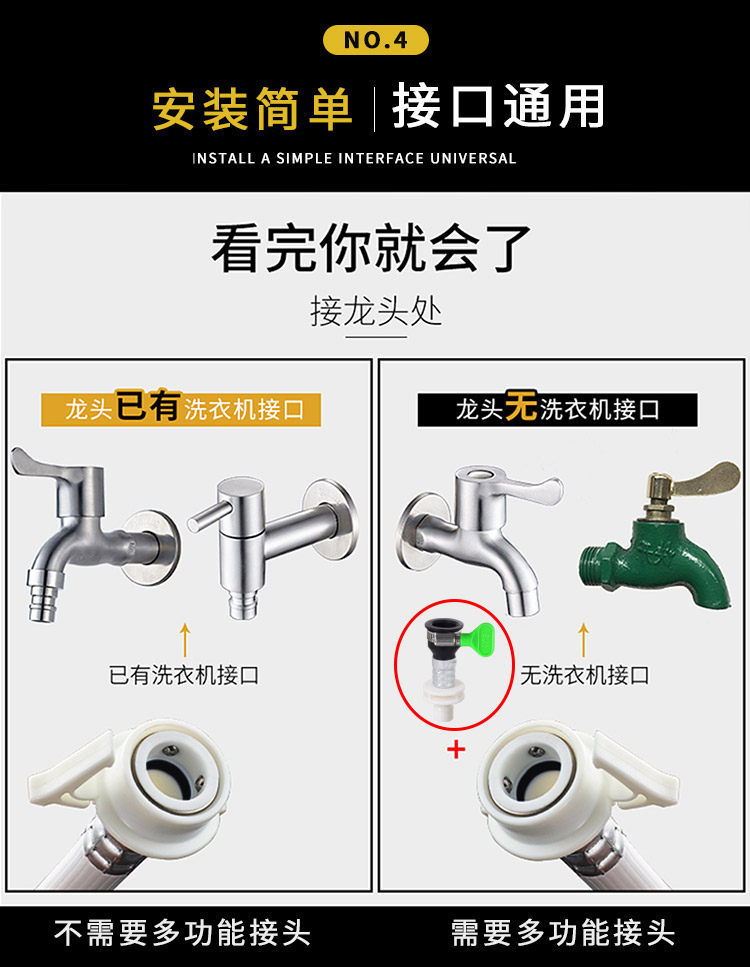 NO.4

安装简单 | 接口通用

INSTALL A SIMPLE INTERFACE UNIVERSAL

看完你就会了

接龙头处

龙头已有洗衣机接口

已有洗衣机接口

不需要多功能接头

龙头无洗衣机接口

无洗衣机接口

+

需要多功能接头