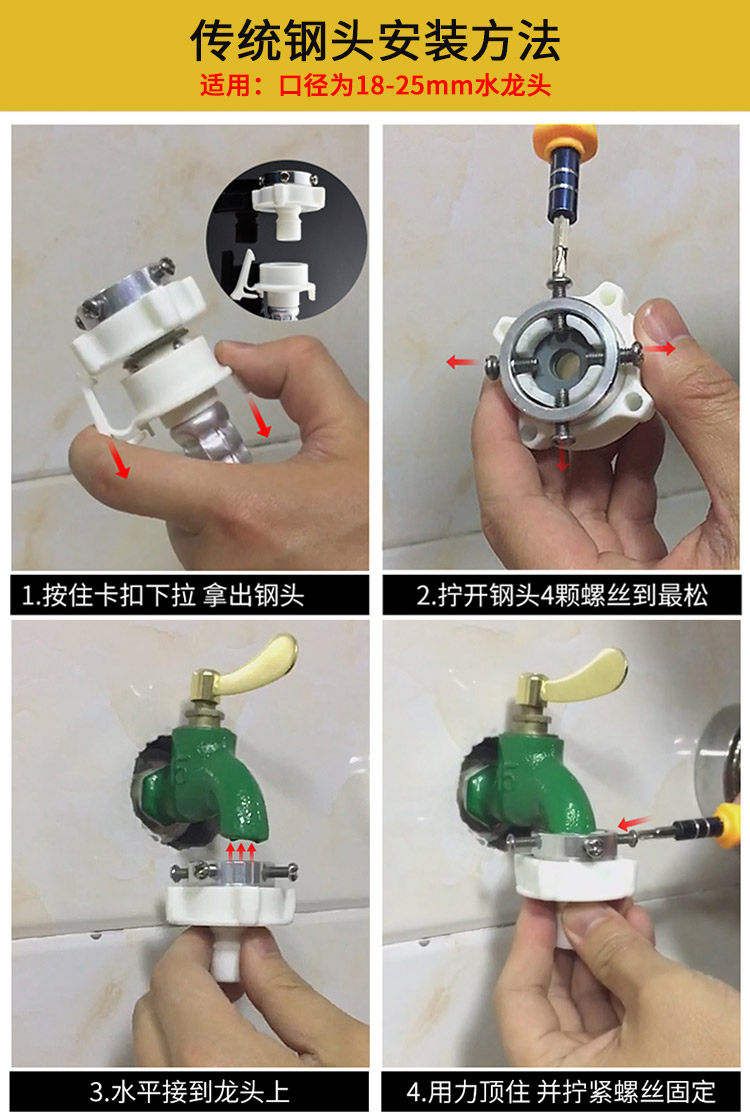 传统钢头安装方法
适用：口径为18-25mm水龙头

1.按住卡扣下拉 拿出钢头

2.拧开钢头4颗螺丝到最松

3.水平接到龙头上

4.用力顶住 并拧紧螺丝固定