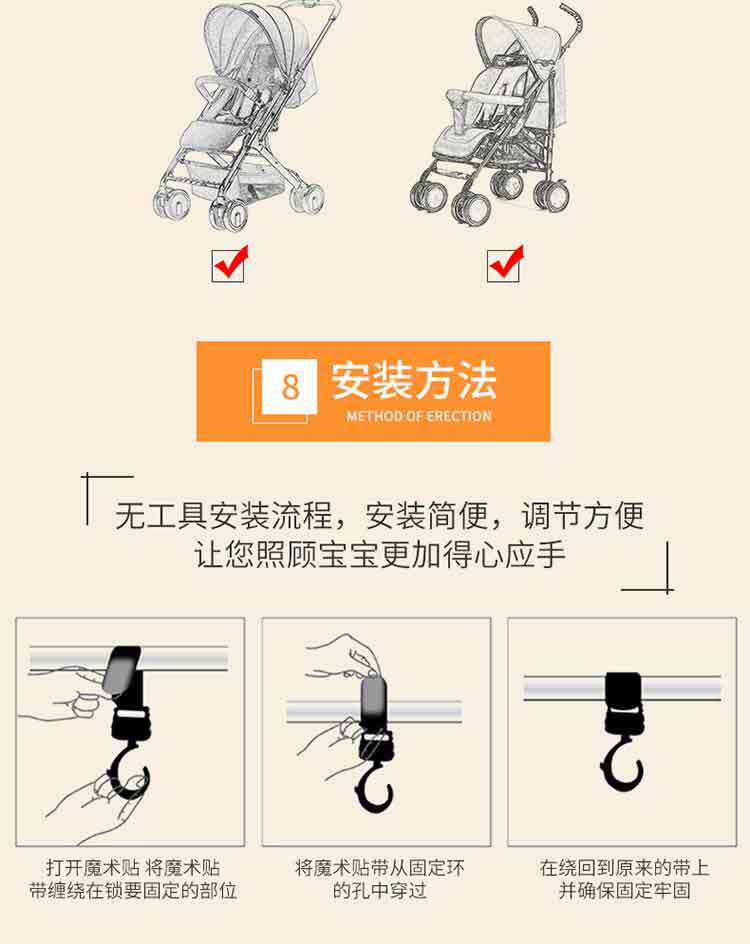 8 安装方法
METHOD OF ERECTION

无工具安装流程，安装简便，调节方便
让您照顾宝宝更加得心应手

打开魔术贴 将魔术贴带缠绕在锁要固定的部位

将魔术贴带从固定环的孔中穿过

在绕回到原来的带上并确保固定牢固