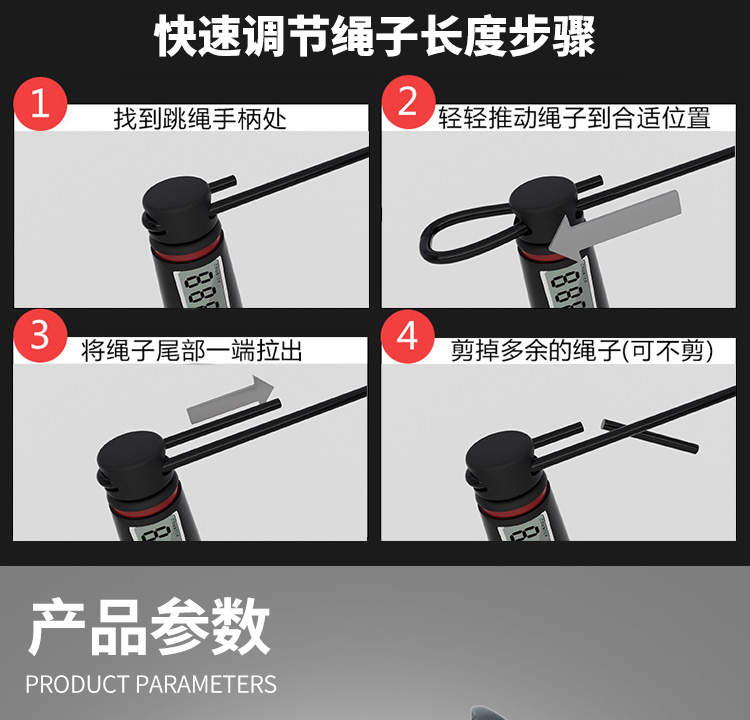 快速调节绳子长度步骤

1 找到跳绳手柄处

2 轻轻推动绳子到合适位置

3 将绳子尾部一端拉出

4 剪掉多余的绳子(可不剪)

产品参数
PRODUCT PARAMETERS