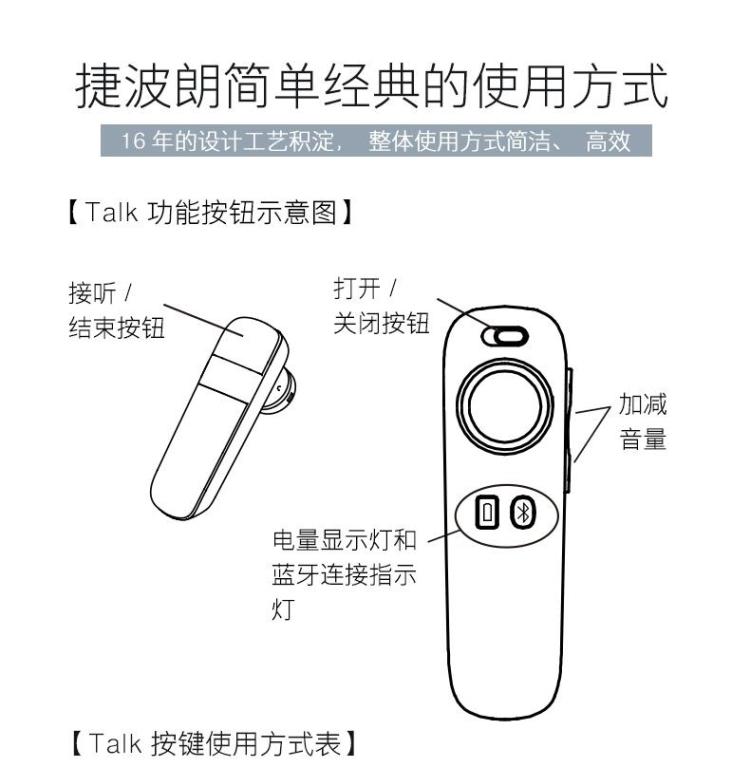 捷波朗简单经典的使用方式

16 年的设计工艺积淀， 整体使用方式简洁、 高效

【Talk 功能按钮示意图】

接听 / 结束按钮

打开 / 关闭按钮

加减音量

电量显示灯和蓝牙连接指示灯

【Talk 按键使用方式表】