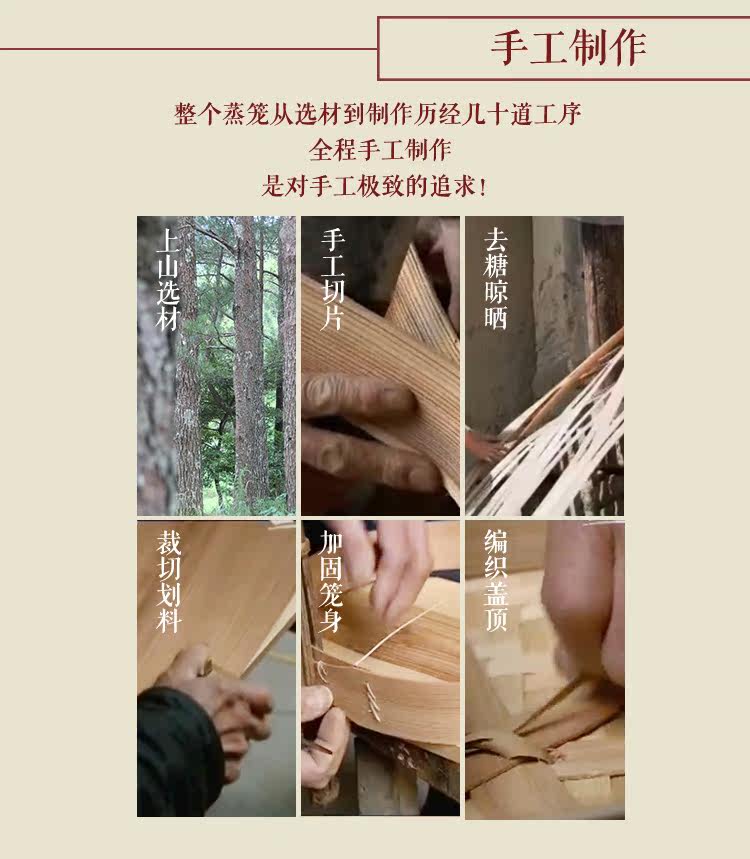 手工制作

整个蒸笼从选材到制作历经几十道工序
全程手工制作
是对手工极致的追求!

上山选材

手工切片

去糖晾晒

裁切划料

加固笼身

编织盖顶