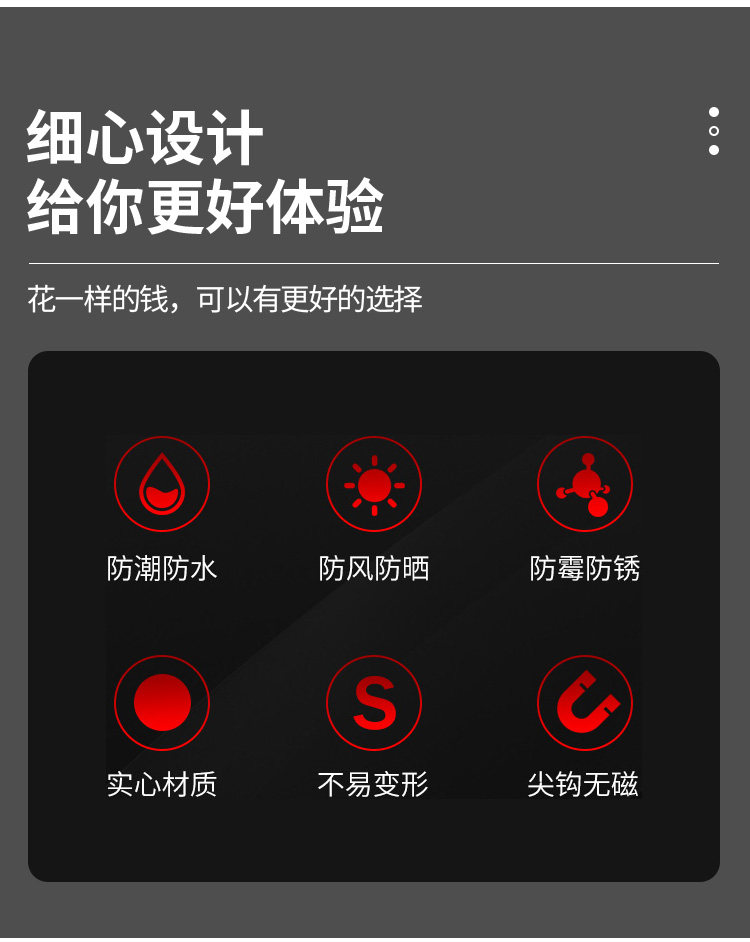 细心设计
给你更好体验

花一样的钱，可以有更好的选择

防潮防水

防风防晒

防霉防锈

实心材质

S
不易变形

尖钩无磁