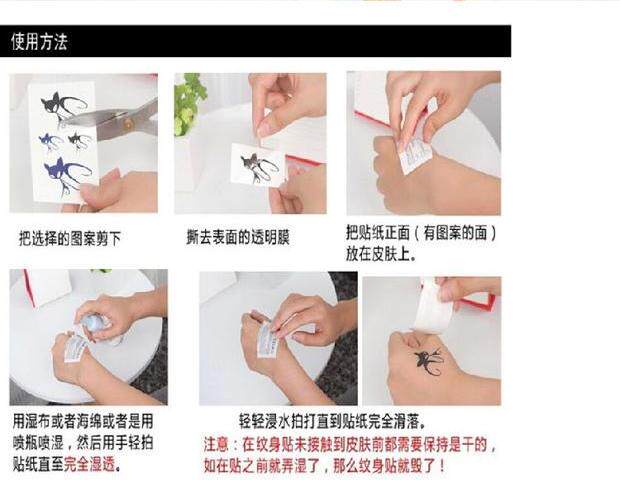 使用方法

把选择的图案剪下

撕去表面的透明膜

把贴纸正面（有图案的面）放在皮肤上。

用湿布或者海绵或者是用喷瓶喷湿，然后用手轻拍贴纸直至完全湿透。

轻轻浸水拍打直到贴纸完全滑落。

注意：在纹身贴未接触到皮肤前都需要保持是干的，如在贴之前就弄湿了，那么纹身贴就毁了！