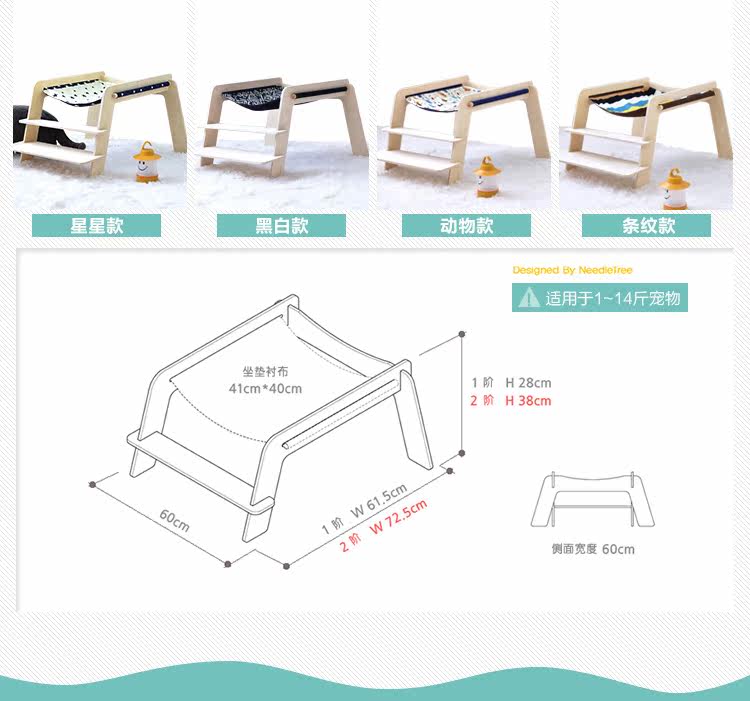 星星款

黑白款

动物款

条纹款

Designed By NeedleTree

适用于1~14斤宠物

坐垫衬布
41cm*40cm

1 阶 H 28cm
2 阶 H 38cm

60cm

1 阶 W 61.5cm
2 阶 W 72.5cm

侧面宽度 60cm