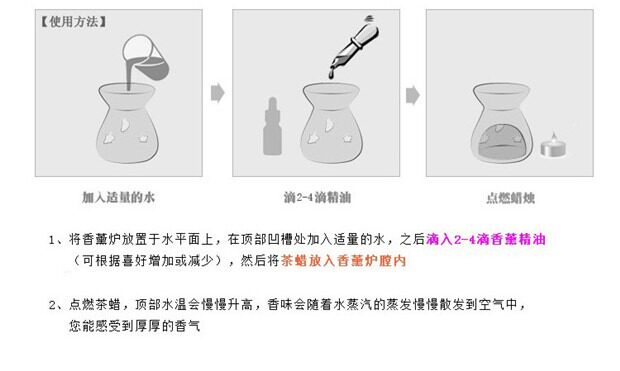 【使用方法】

加入适量的水

滴2-4滴精油

点燃蜡烛

1、将香薰炉放置于水平面上，在顶部凹槽处加入适量的水，之后滴入2-4滴香薰精油（可根据喜好增加或减少），然后将茶蜡放入香薰炉膛内

2、点燃茶蜡，顶部水温会慢慢升高，香味会随着水蒸汽的蒸发慢慢散发到空气中，您能感受到厚厚的香气