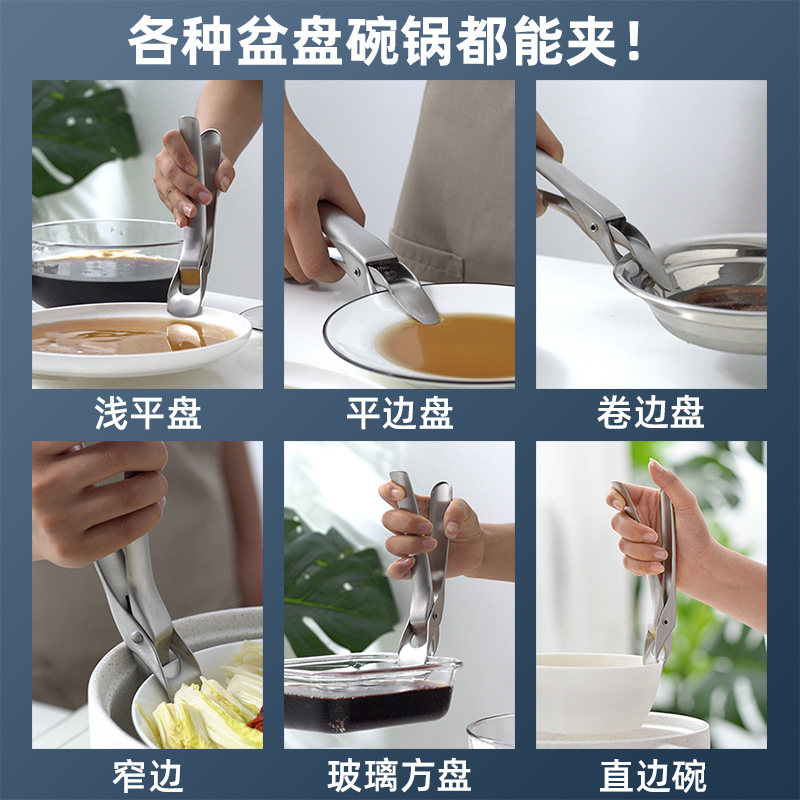 各种盆盘碗锅都能夹！

浅平盘

平边盘

卷边盘

窄边

玻璃方盘

直边碗