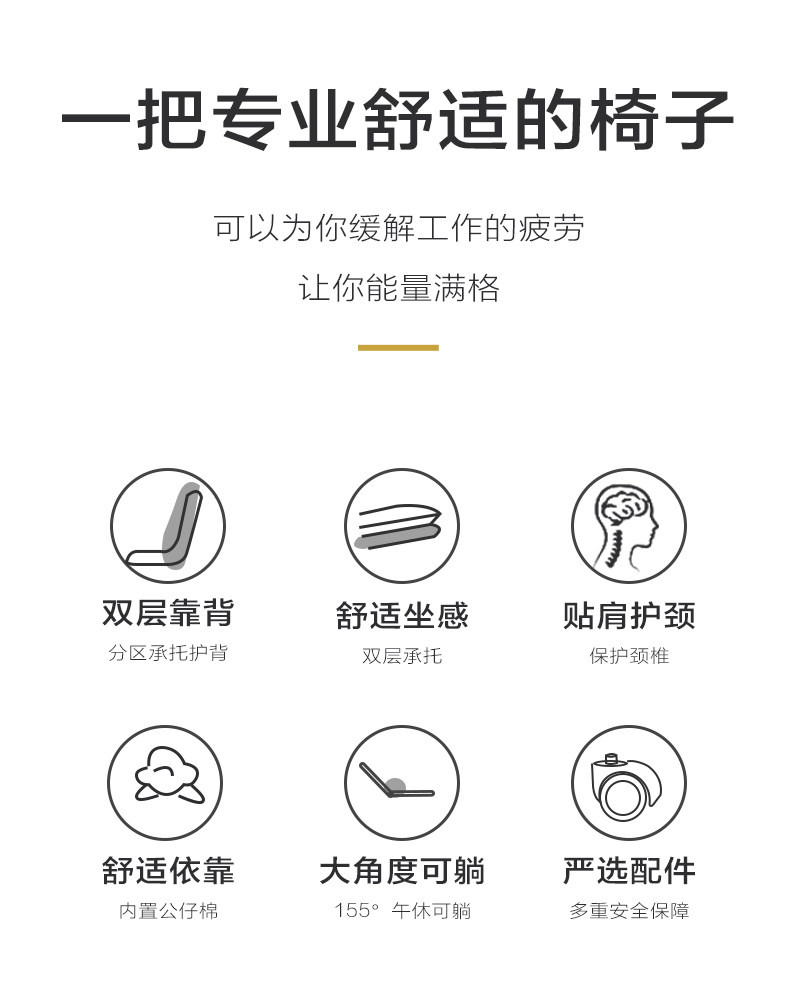 一把专业舒适的椅子

可以为你缓解工作的疲劳

让你能量满格

双层靠背
分区承托护背

舒适坐感
双层承托

贴肩护颈
保护颈椎

舒适依靠
内置公仔棉

大角度可躺
155° 午休可躺

严选配件
多重安全保障