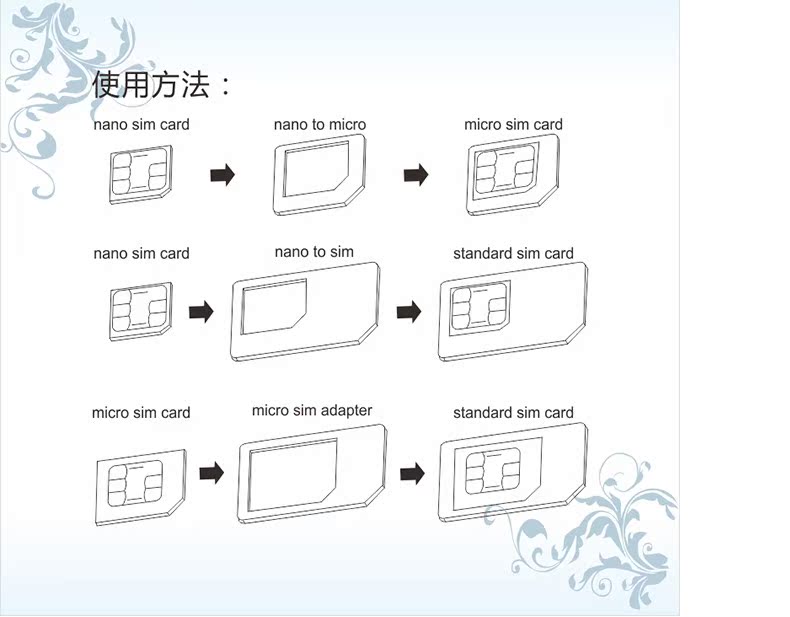 使用方法：

nano sim card

nano to micro

micro sim card

nano sim card

nano to sim

standard sim card

micro sim card

micro sim adapter

standard sim card