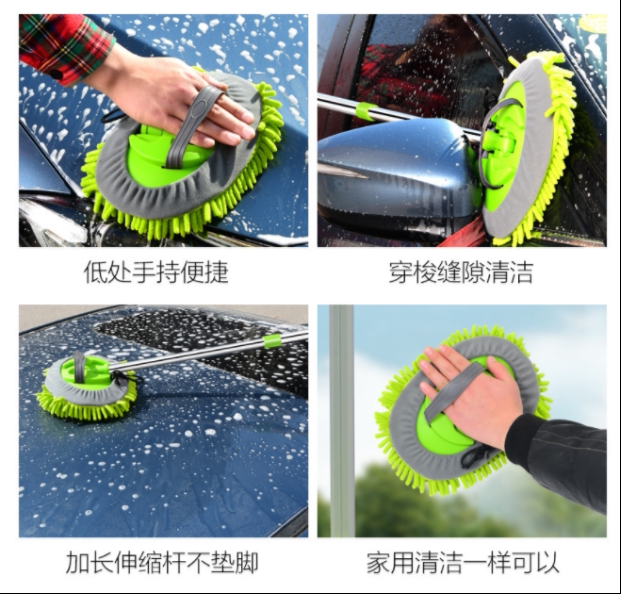 低处手持便捷

穿梭缝隙清洁

加长伸缩杆不垫脚

家用清洁一样可以