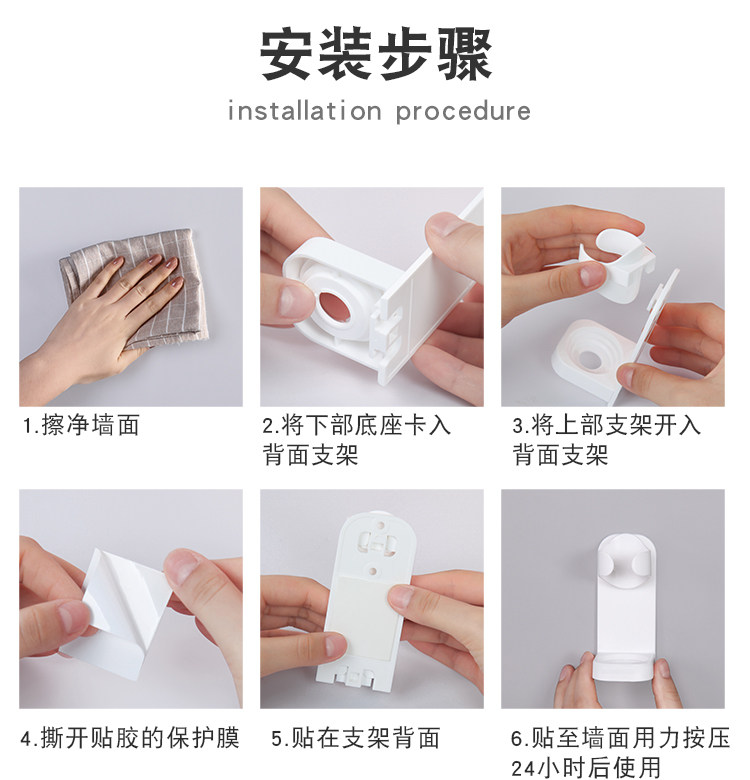 安装步骤

installation procedure

1.擦净墙面

2.将下部底座卡入背面支架

3.将上部支架开入背面支架

4.撕开贴胶的保护膜

5.贴在支架背面

6.贴至墙面用力按压24小时后使用