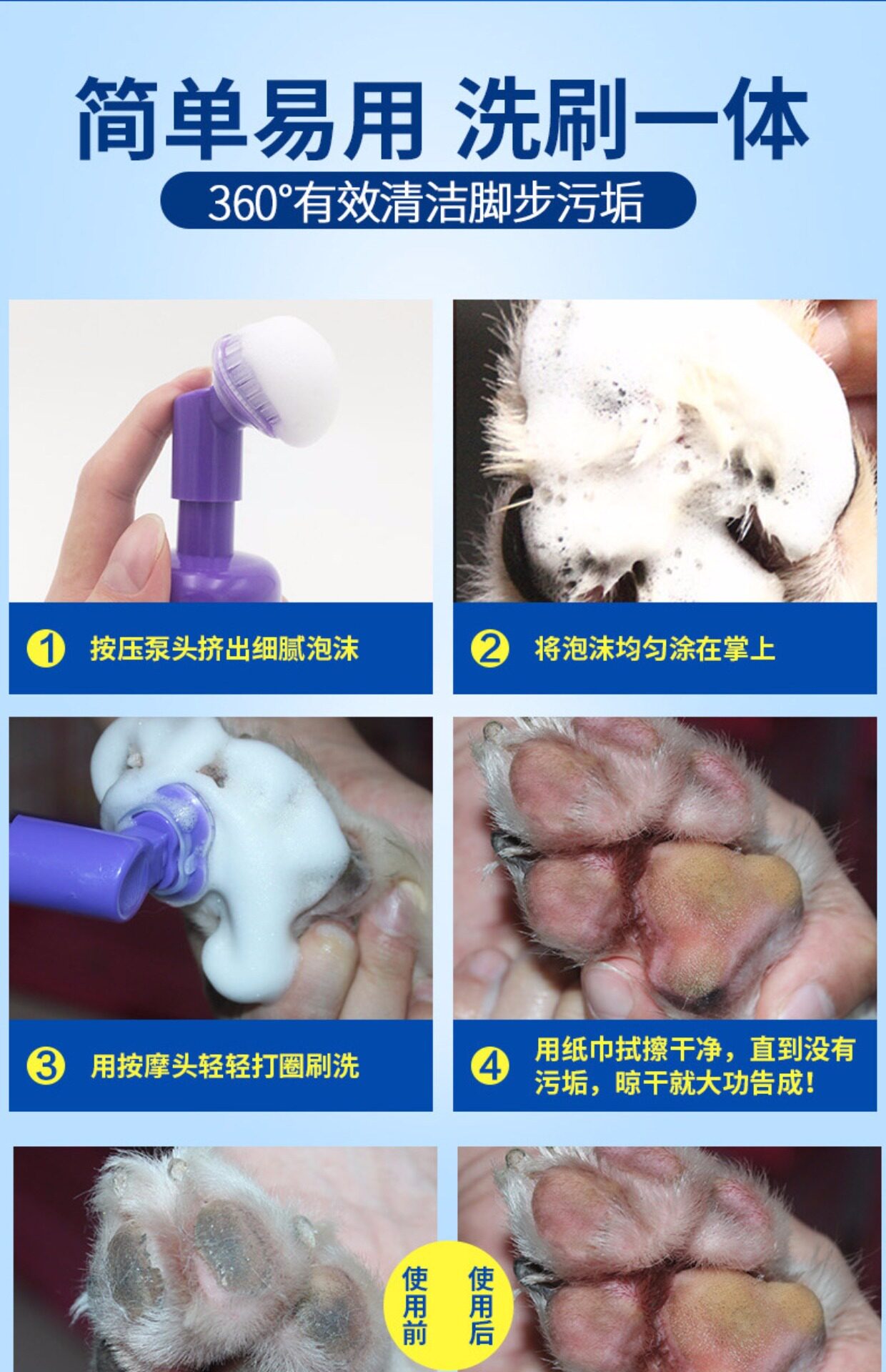 简单易用 洗刷一体

360°有效清洁脚步污垢

1 按压泵头挤出细腻泡沫

2 将泡沫均匀涂在掌上

3 用按摩头轻轻打圈刷洗

4 用纸巾拭擦干净，直到没有污垢，晾干就大功告成！

使用前

使用后