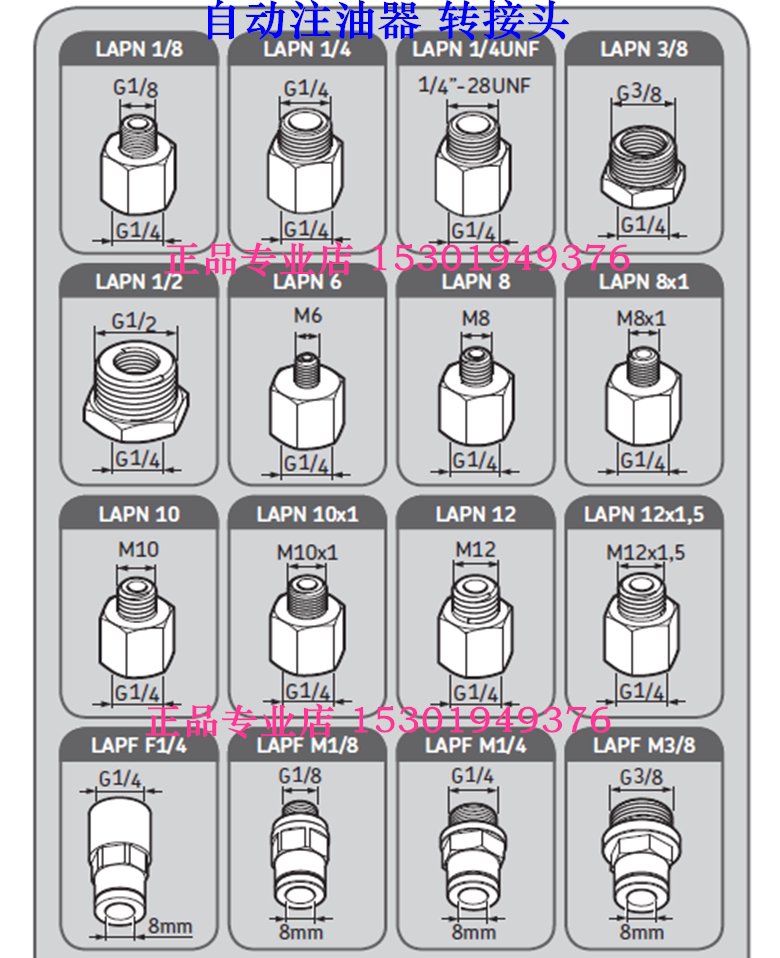 自动注油器 转接头

LAPN 1/8
G1/8
G1/4

LAPN 1/4
G1/4
G1/4

LAPN 1/4UNF
1/4"-28UNF
G1/4

LAPN 3/8
G3/8
G1/4

正品专业店 15301949376

LAPN 1/2
G1/2
G1/4

LAPN 6
M6
G1/4

LAPN 8
M8
G1/4

LAPN 8x1
M8x1
G1/4

LAPN 10
M10
G1/4

LAPN 10x1
M10x1
G1/4

LAPN 12
M12
G1/4

LAPN 12x1,5
M12x1,5
G1/4

正品专业店 15301949376

LAPF F1/4
G1/4
8mm

LAPF M1/8
G1/8
8mm

LAPF M1/4
G1/4
8mm

LAPF M3/8
G3/8
8mm