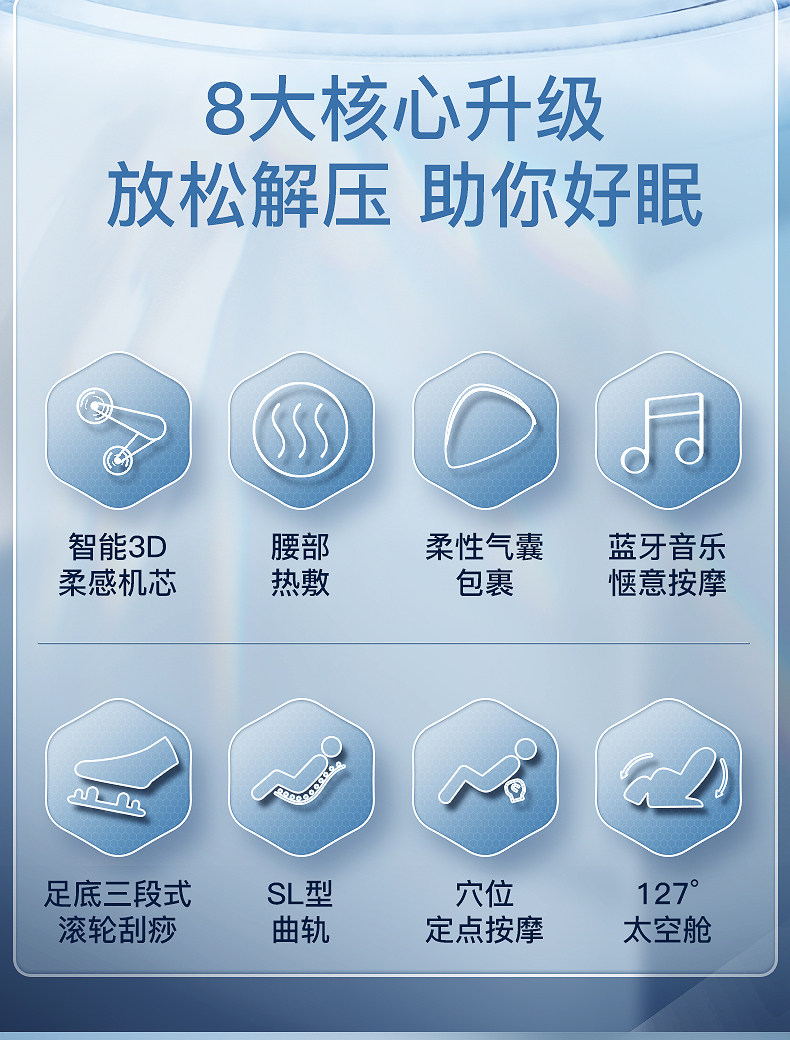 8大核心升级
放松解压 助你好眠

智能3D
柔感机芯

腰部
热敷

柔性气囊
包裹

蓝牙音乐
惬意按摩

足底三段式
滚轮刮痧

SL型
曲轨

穴位
定点按摩

127°
太空舱