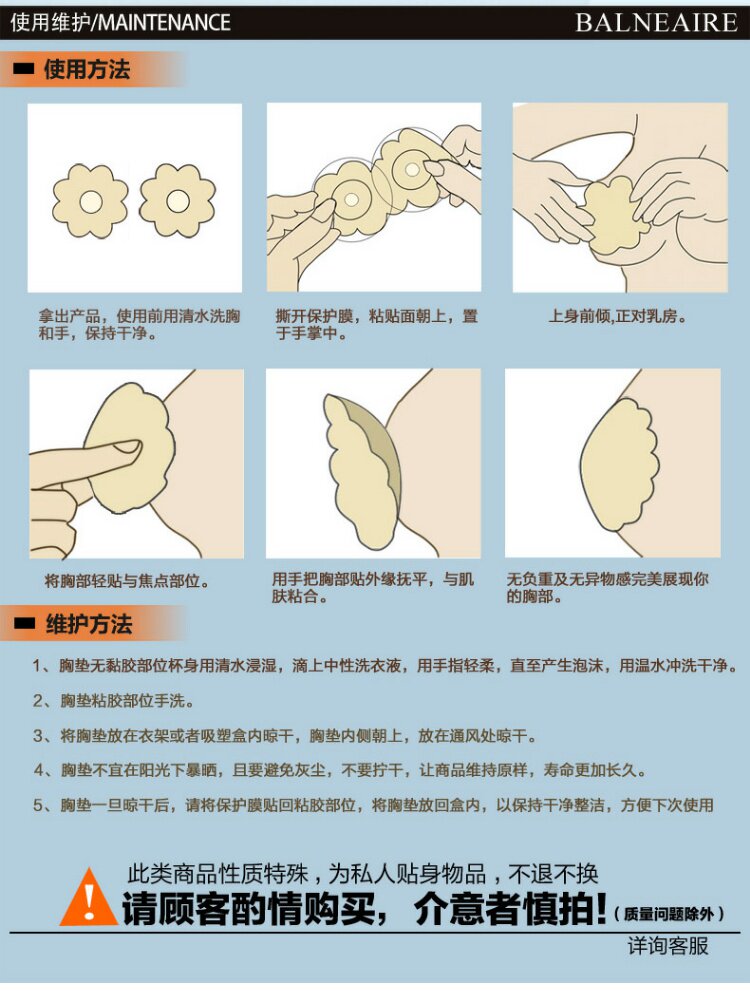 使用维护/MAINTENANCE BALNEAIRE

使用方法

拿出产品，使用前用清水洗胸和手，保持干净。

撕开保护膜，粘贴面朝上，置于手掌中。

上身前倾,正对乳房。

将胸部轻贴与焦点部位。

用手把胸部贴外缘抚平，与肌肤粘合。

无负重及无异物感完美展现你的胸部。

维护方法

1、胸垫无黏胶部位杯身用清水浸湿，滴上中性洗衣液，用手指轻柔，直至产生泡沫，用温水冲洗干净。

2、胸垫粘胶部位手洗。

3、将胸垫放在衣架或者吸塑盒内晾干，胸垫内侧朝上，放在通风处晾干。

4、胸垫不宜在阳光下暴晒，且要避免灰尘，不要拧干，让商品维持原样，寿命更加长久。

5、胸垫一旦晾干后，请将保护膜贴回粘胶部位，将胸垫放回盒内，以保持干净整洁，方便下次使用

此类商品性质特殊，为私人贴身物品，不退不换

请顾客酌情购买，介意者慎拍！（质量问题除外）

详询客服