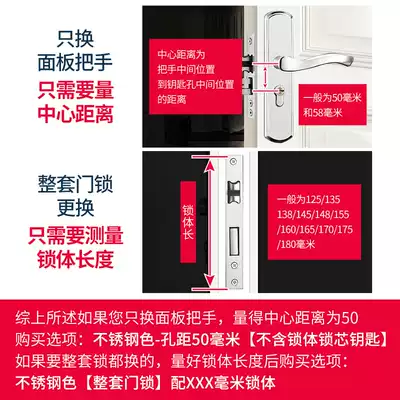 只换
面板把手

只需要量
中心距离

中心距离为
把手中间位置
到钥匙孔中间位置
的距离

一般为50毫米
和58毫米

整套门锁
更换

只需要测量
锁体长度

锁体长

一般为125/135
138/145/148/155
/160/165/170/175
/180毫米

综上所述如果您只换面板把手，量得中心距离为50
购买选项：不锈钢色-孔距50毫米【不含锁体锁芯钥匙】
如果要整套锁都换的，量好锁体长度后购买选项：
不锈钢色【整套门锁】配XXX毫米锁体