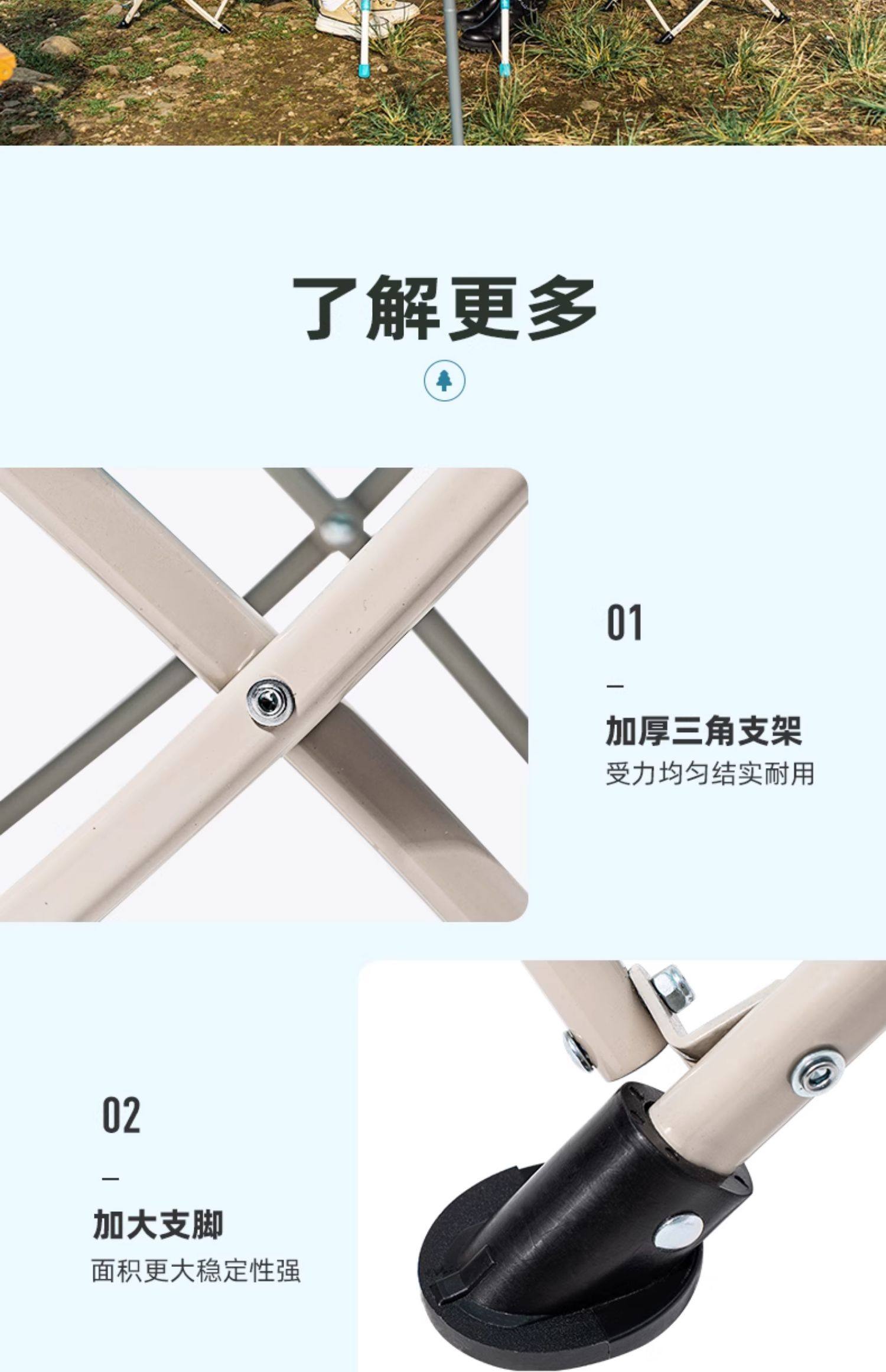 了解更多

01

—

加厚三角支架

受力均匀结实耐用

02

—

加大支脚

面积更大稳定性强