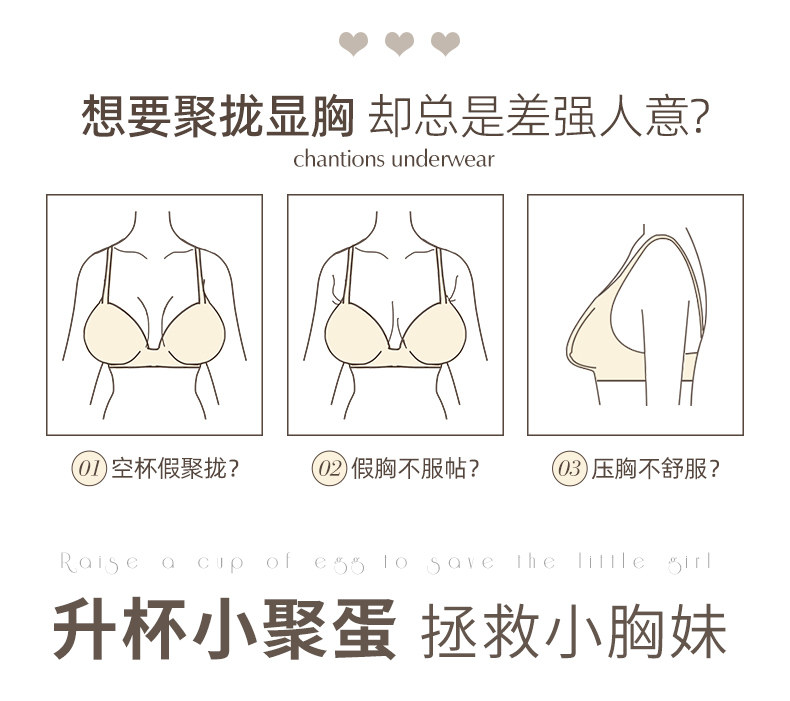 想要聚拢显胸 却总是差强人意?
chantions underwear

01 空杯假聚拢?

02 假胸不服帖?

03 压胸不舒服?

Raise a cup of egg to save the little girl
升杯小聚蛋 拯救小胸妹