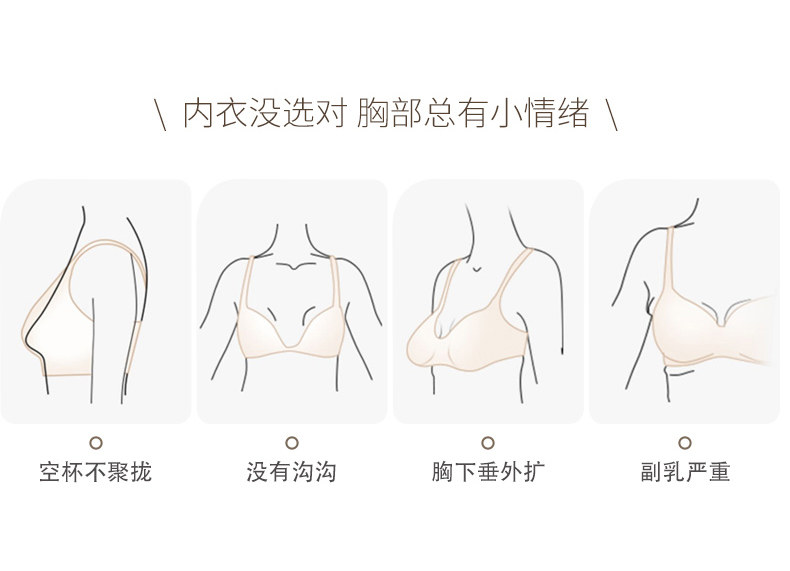 \ 内衣没选对 胸部总有小情绪 \

空杯不聚拢

没有沟沟

胸下垂外扩

副乳严重