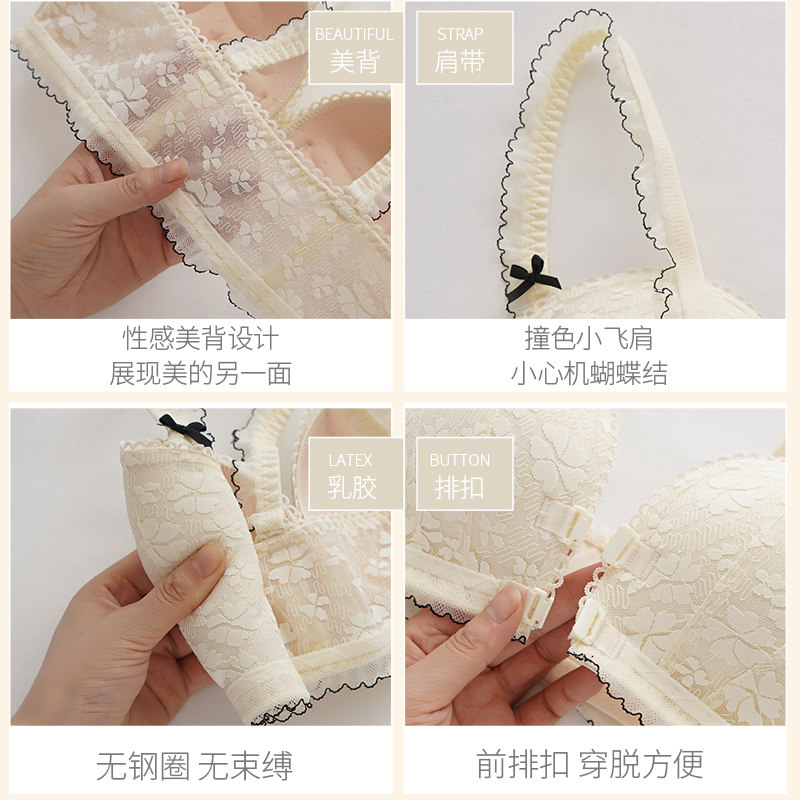 BEAUTIFUL
美背

性感美背设计
展现美的另一面

STRAP
肩带

撞色小飞肩
小心机蝴蝶结

LATEX
乳胶

无钢圈 无束缚

BUTTON
排扣

前排扣 穿脱方便