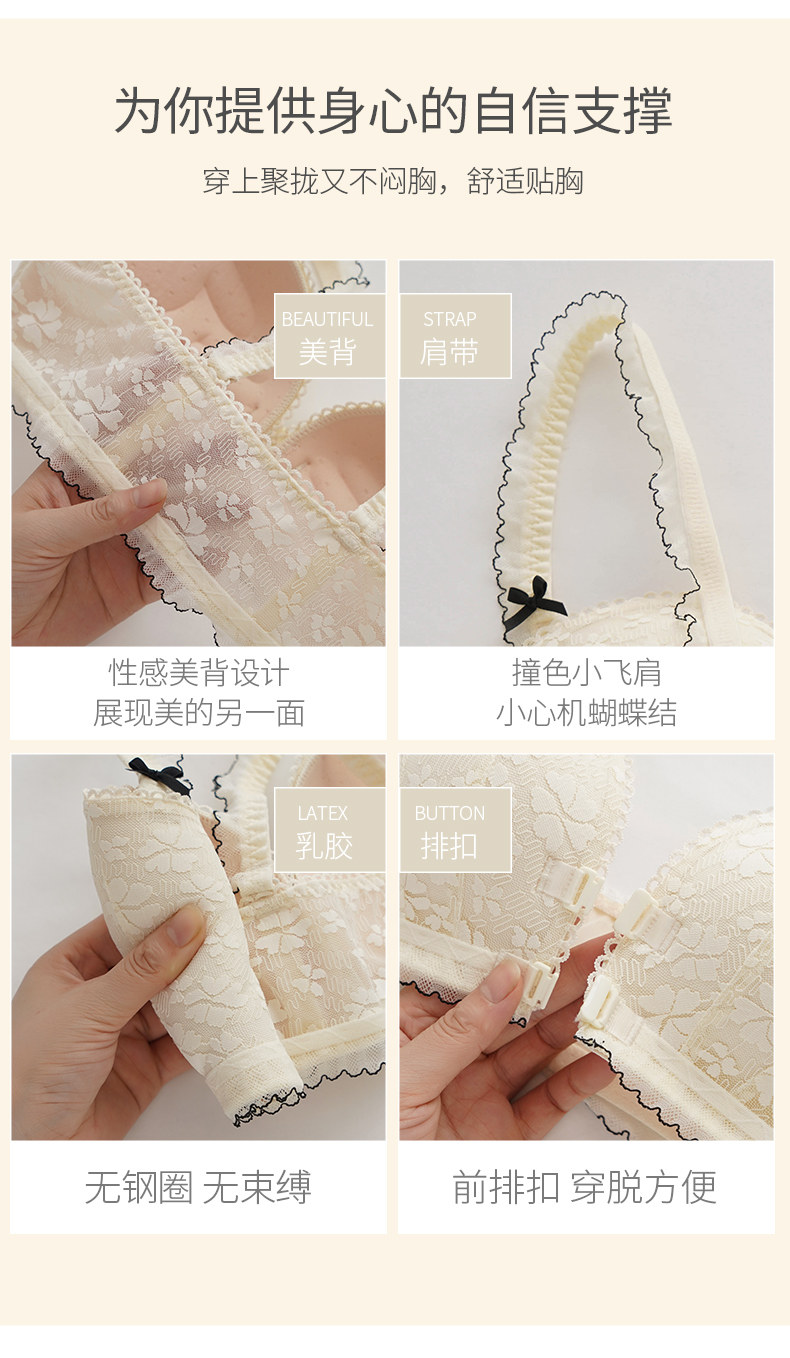 为你提供身心的自信支撑

穿上聚拢又不闷胸，舒适贴胸

BEAUTIFUL
美背

性感美背设计
展现美的另一面

STRAP
肩带

撞色小飞肩
小心机蝴蝶结

LATEX
乳胶

无钢圈 无束缚

BUTTON
排扣

前排扣 穿脱方便