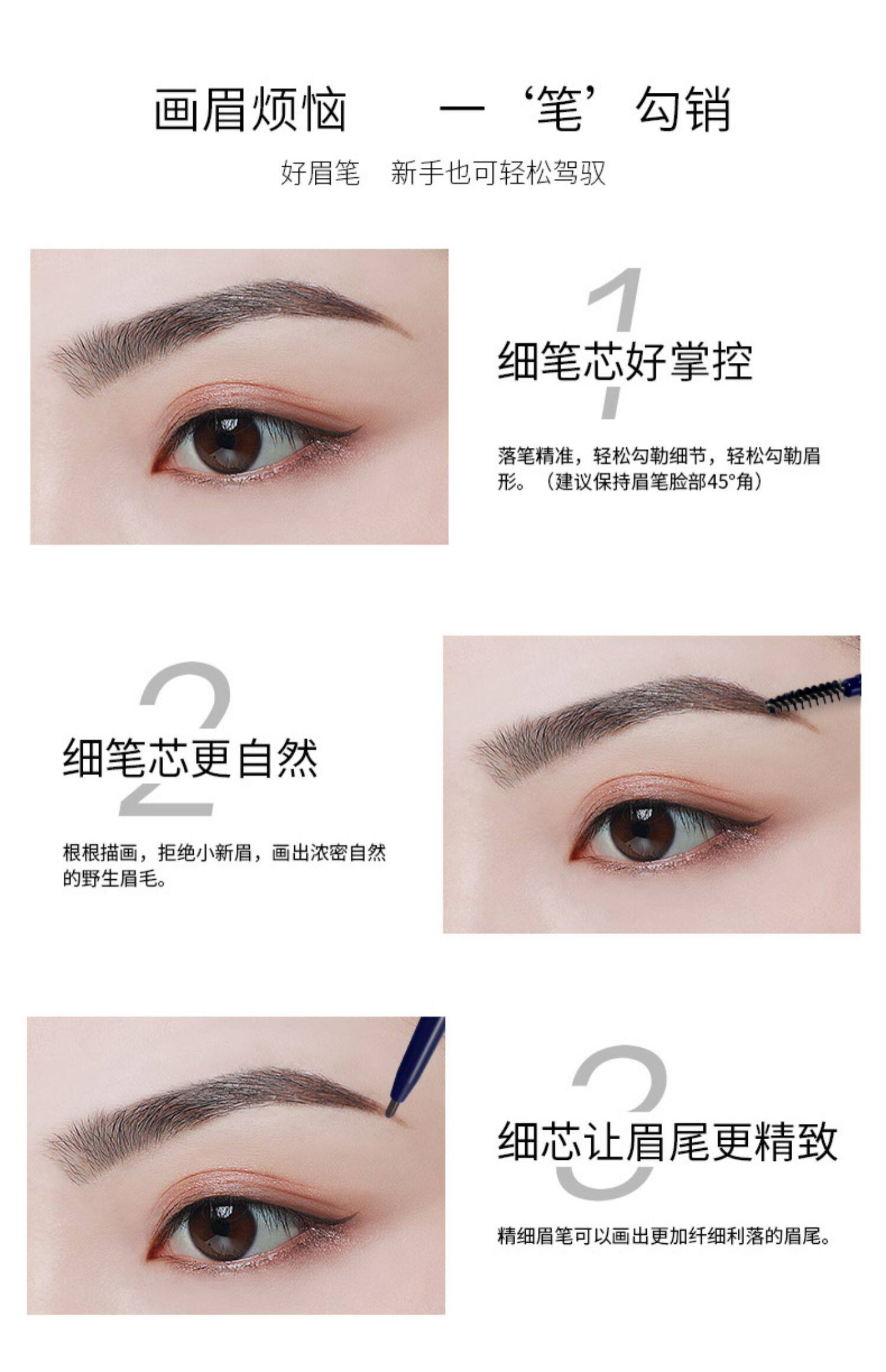 画眉烦恼　一‘笔’勾销

好眉笔　新手也可轻松驾驭

1

细笔芯好掌控

落笔精准，轻松勾勒细节，轻松勾勒眉形。（建议保持眉笔脸部45°角）

2

细笔芯更自然

根根描画，拒绝小新眉，画出浓密自然的野生眉毛。

3

细芯让眉尾更精致

精细眉笔可以画出更加纤细利落的眉尾。