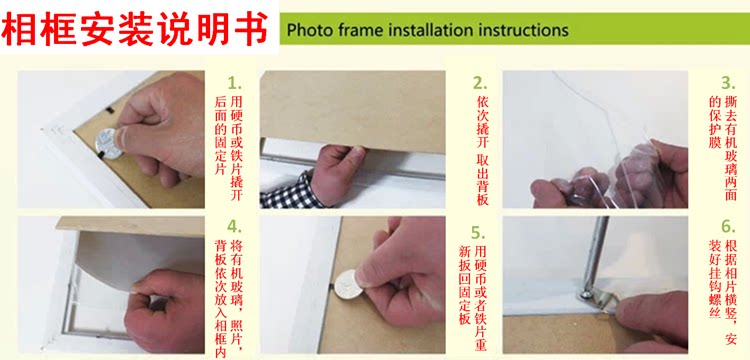 相框安装说明书

Photo frame installation instructions

1. 用硬币或铁片撬开后面的固定片

2. 依次撬开 取出背板

3. 撕去有机玻璃两面的保护膜

4. 将有机玻璃，照片，背板依次放入相框内

5. 用硬币或者铁片重新扳回固定板

6. 根据相片横竖，安装好挂钩螺丝