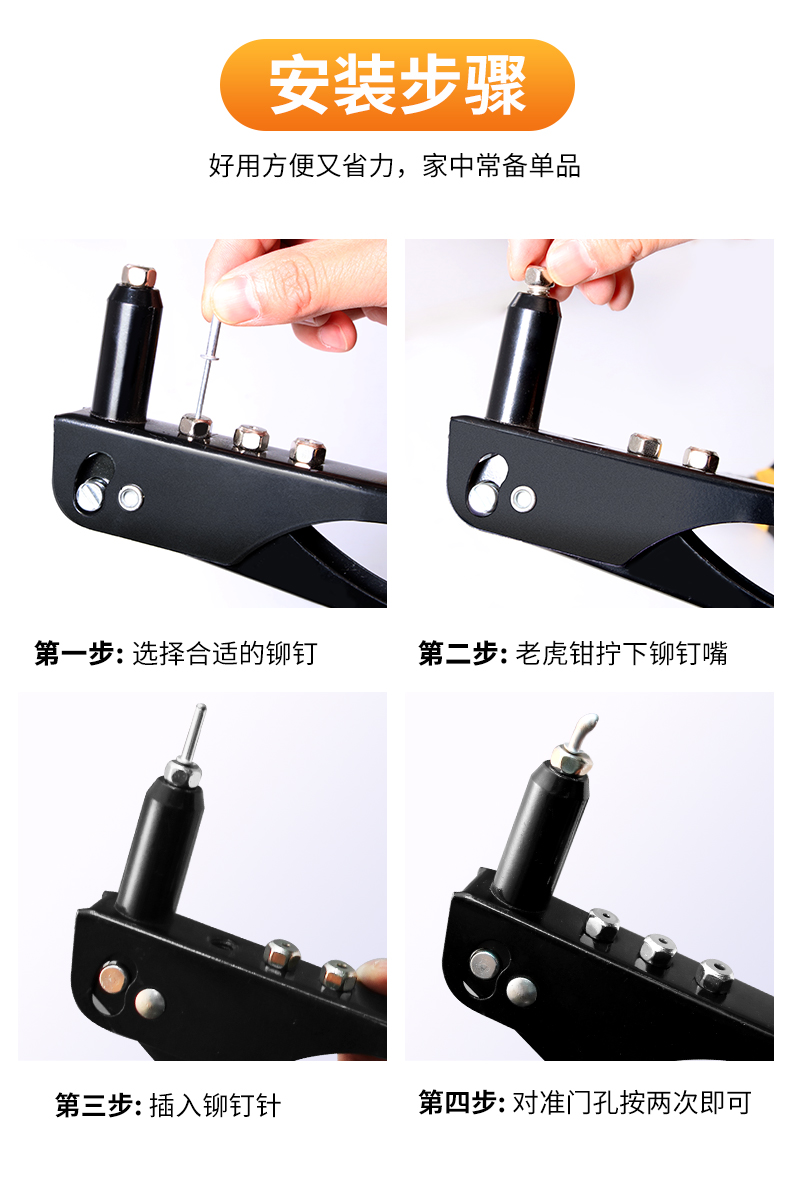 安装步骤

好用方便又省力，家中常备单品

第一步: 选择合适的铆钉

第二步: 老虎钳拧下铆钉嘴

第三步: 插入铆钉针

第四步: 对准门孔按两次即可