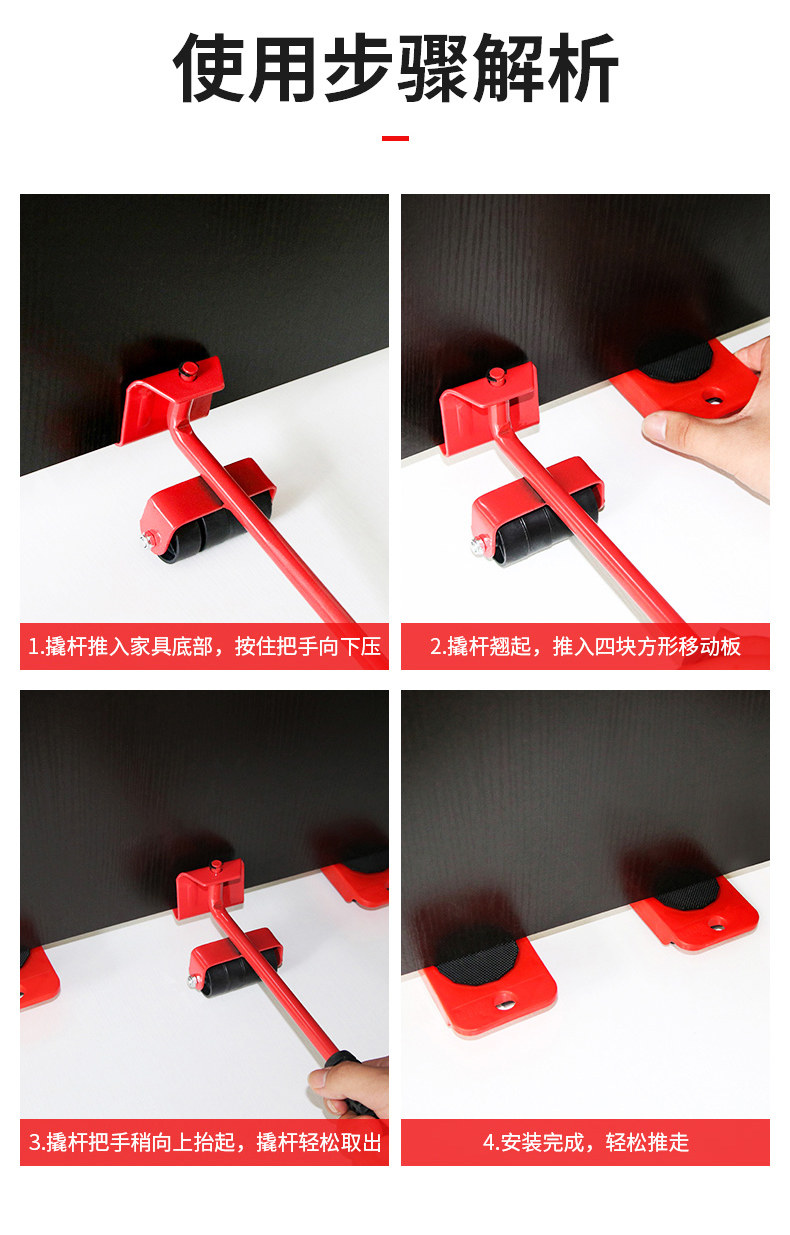 使用步骤解析

1.撬杆推入家具底部，按住把手向下压

2.撬杆翘起，推入四块方形移动板

3.撬杆把手稍向上抬起，撬杆轻松取出

4.安装完成，轻松推走