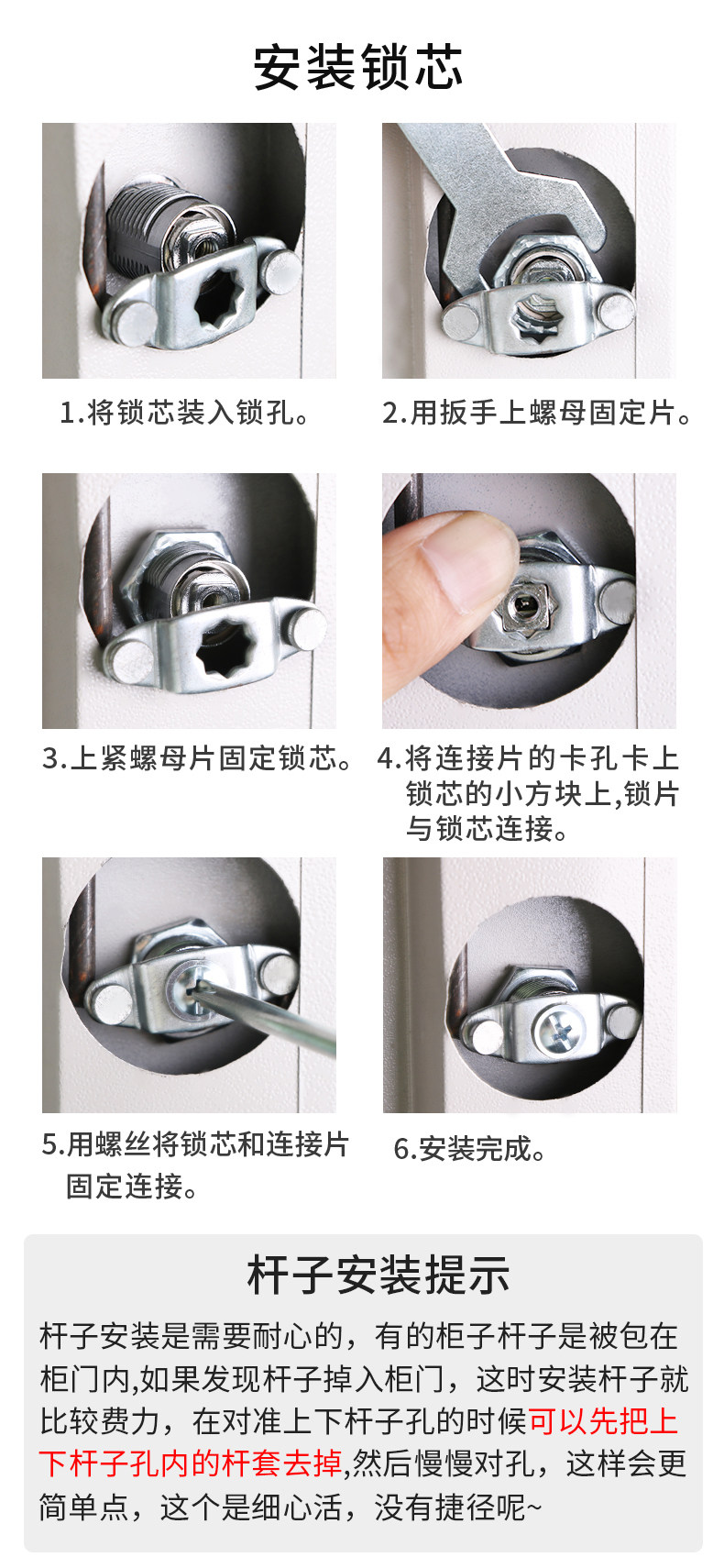 安装锁芯

1.将锁芯装入锁孔。

2.用扳手上螺母固定片。

3.上紧螺母片固定锁芯。

4.将连接片的卡孔卡上锁芯的小方块上,锁片与锁芯连接。

5.用螺丝将锁芯和连接片固定连接。

6.安装完成。

杆子安装提示

杆子安装是需要耐心的，有的柜子杆子是被包在柜门内,如果发现杆子掉入柜门，这时安装杆子就比较费力，在对准上下杆子孔的时候可以先把上下杆子孔内的杆套去掉,然后慢慢对孔，这样会更简单点，这个是细心活，没有捷径呢~