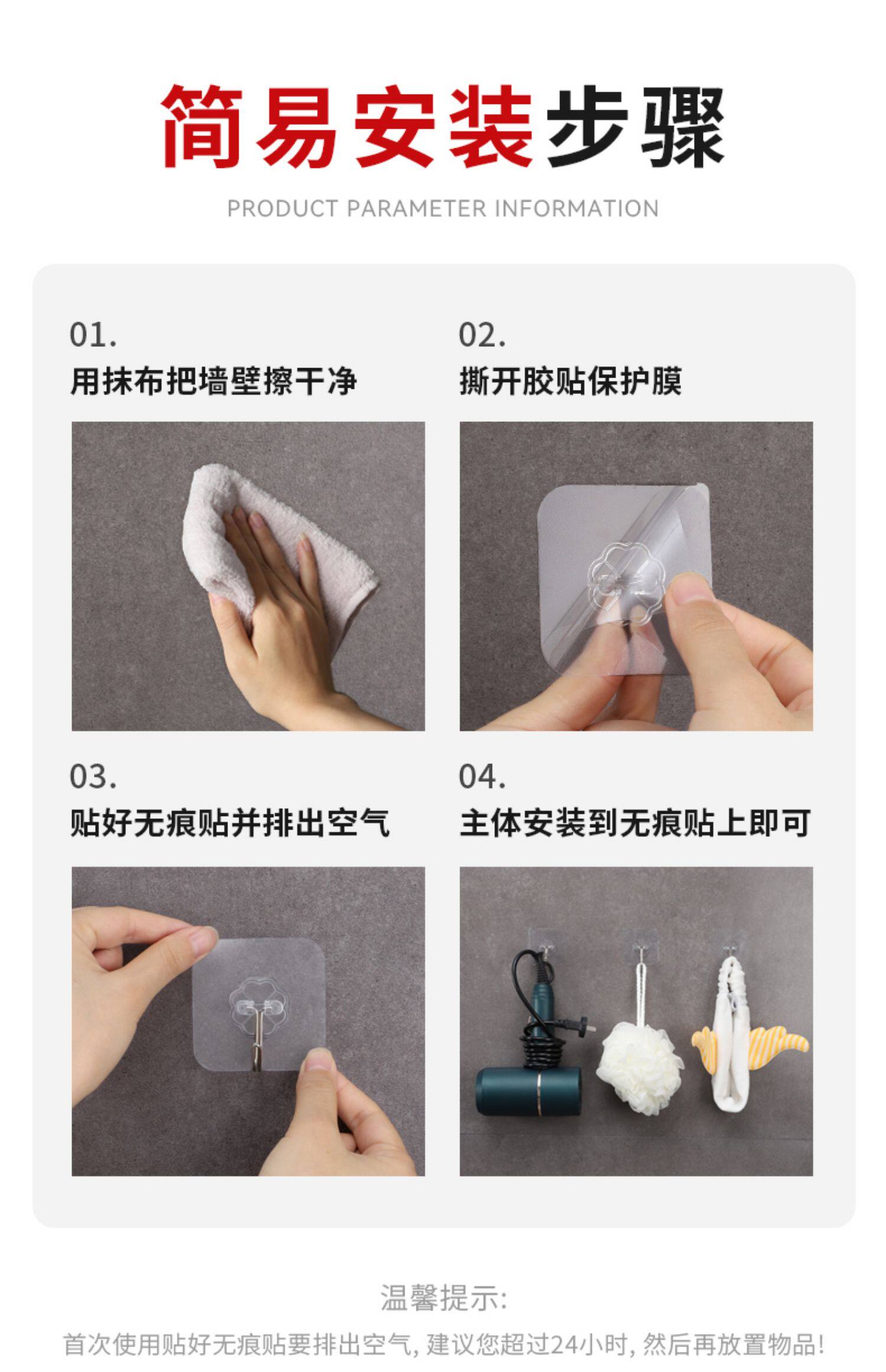 简易安装步骤

PRODUCT PARAMETER INFORMATION

01.
用抹布把墙壁擦干净

02.
撕开胶贴保护膜

03.
贴好无痕贴并排出空气

04.
主体安装到无痕贴上即可

温馨提示:

首次使用贴好无痕贴要排出空气, 建议您超过24小时, 然后再放置物品!