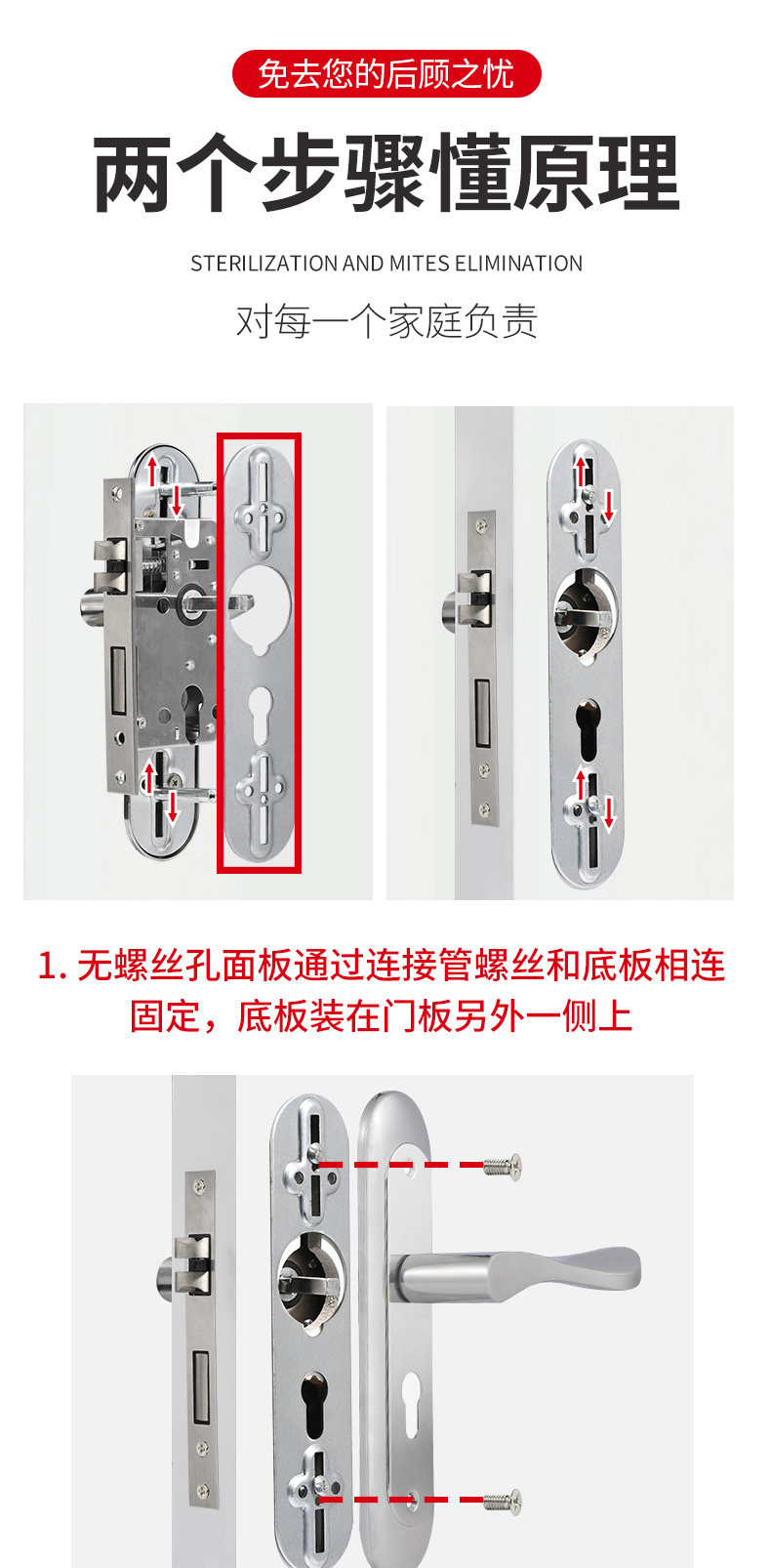 免去您的后顾之忧

两个步骤懂原理

STERILIZATION AND MITES ELIMINATION

对每一个家庭负责

1. 无螺丝孔面板通过连接管螺丝和底板相连固定，底板装在门板另外一侧上