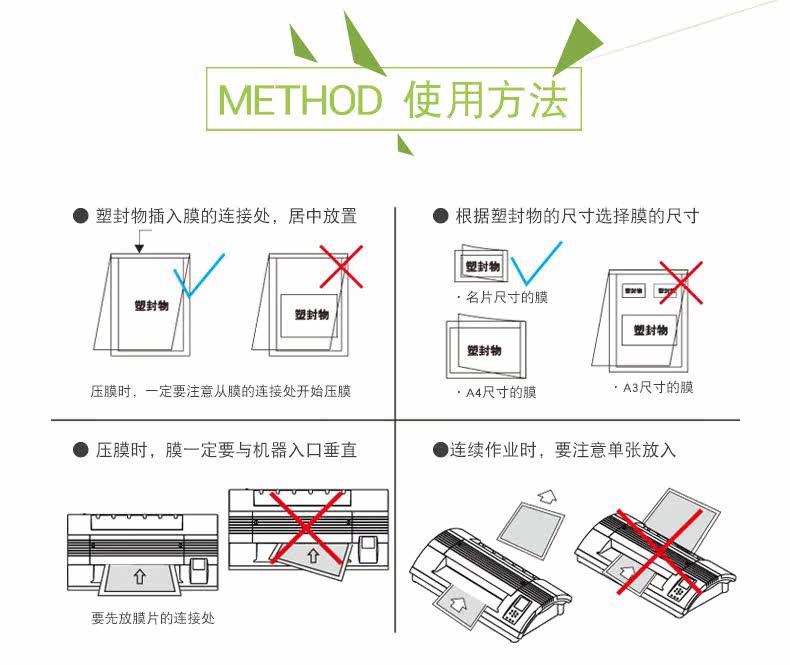 METHOD 使用方法

● 塑封物插入膜的连接处，居中放置

塑封物

塑封物

压膜时，一定要注意从膜的连接处开始压膜

● 根据塑封物的尺寸选择膜的尺寸

塑封物

· 名片尺寸的膜

塑封物

· A4尺寸的膜

塑封物 塑封物

塑封物

· A3尺寸的膜

● 压膜时，膜一定要与机器入口垂直

要先放膜片的连接处

●连续作业时，要注意单张放入