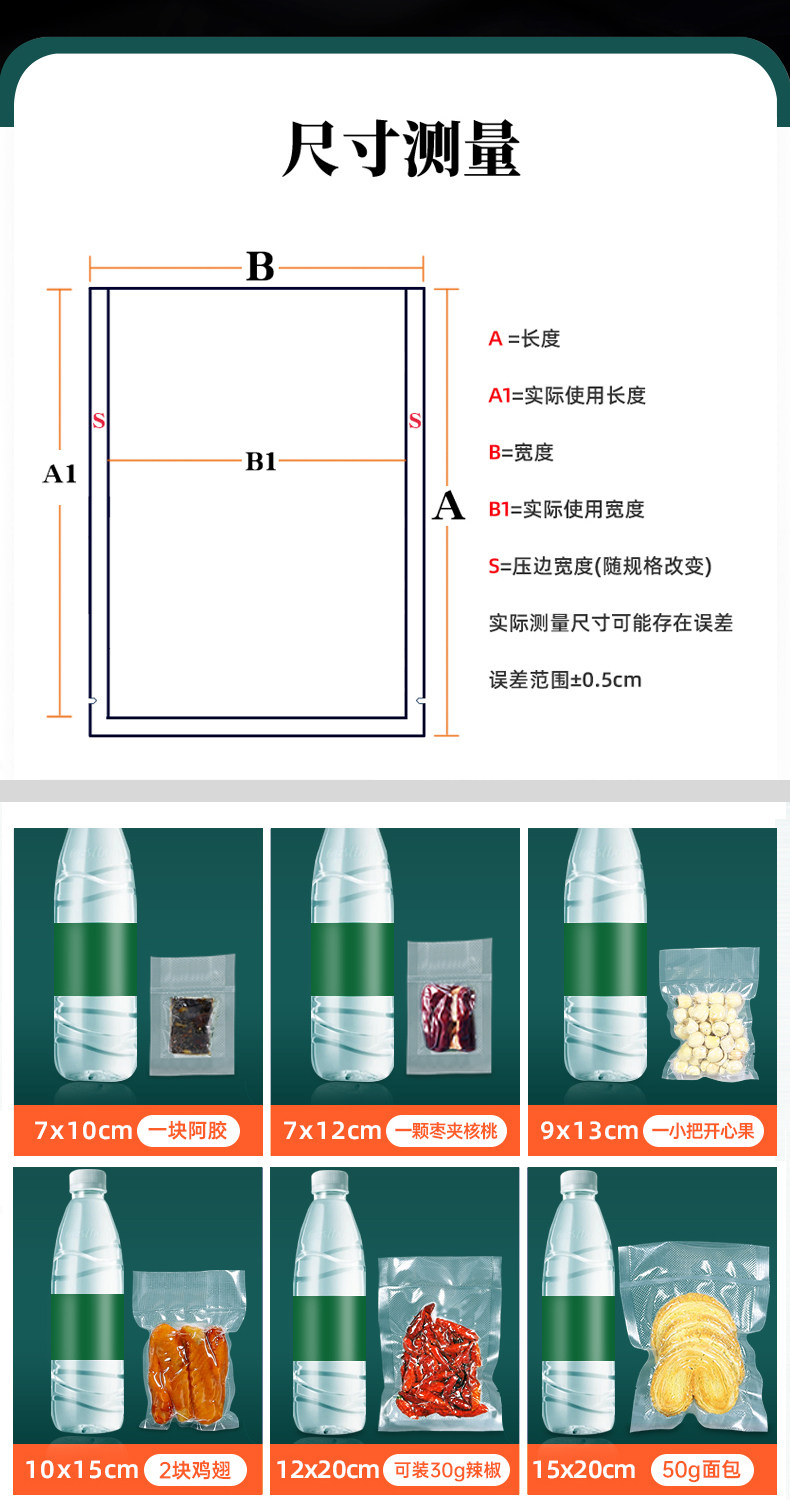 尺寸测量

B

A1

S

B1

S

A

A =长度

A1=实际使用长度

B=宽度

B1=实际使用宽度

S=压边宽度(随规格改变)

实际测量尺寸可能存在误差

误差范围±0.5cm

7x10cm 一块阿胶

7x12cm 一颗枣夹核桃

9x13cm 一小把开心果

10x15cm 2块鸡翅

12x20cm 可装30g辣椒

15x20cm 50g面包