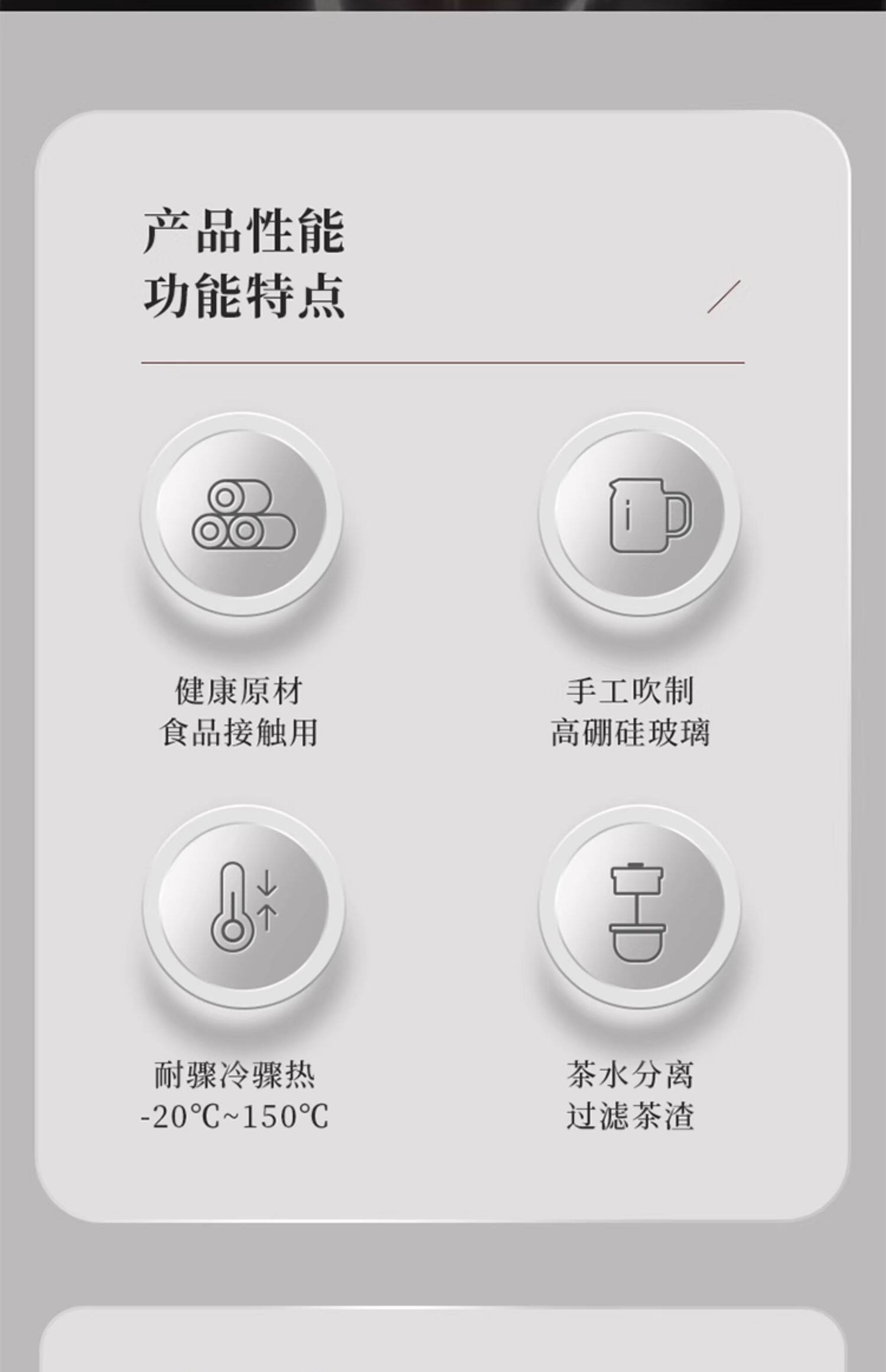 产品性能
功能特点

健康原材
食品接触用

手工吹制
高硼硅玻璃

耐骤冷骤热
-20℃~150℃

茶水分离
过滤茶渣