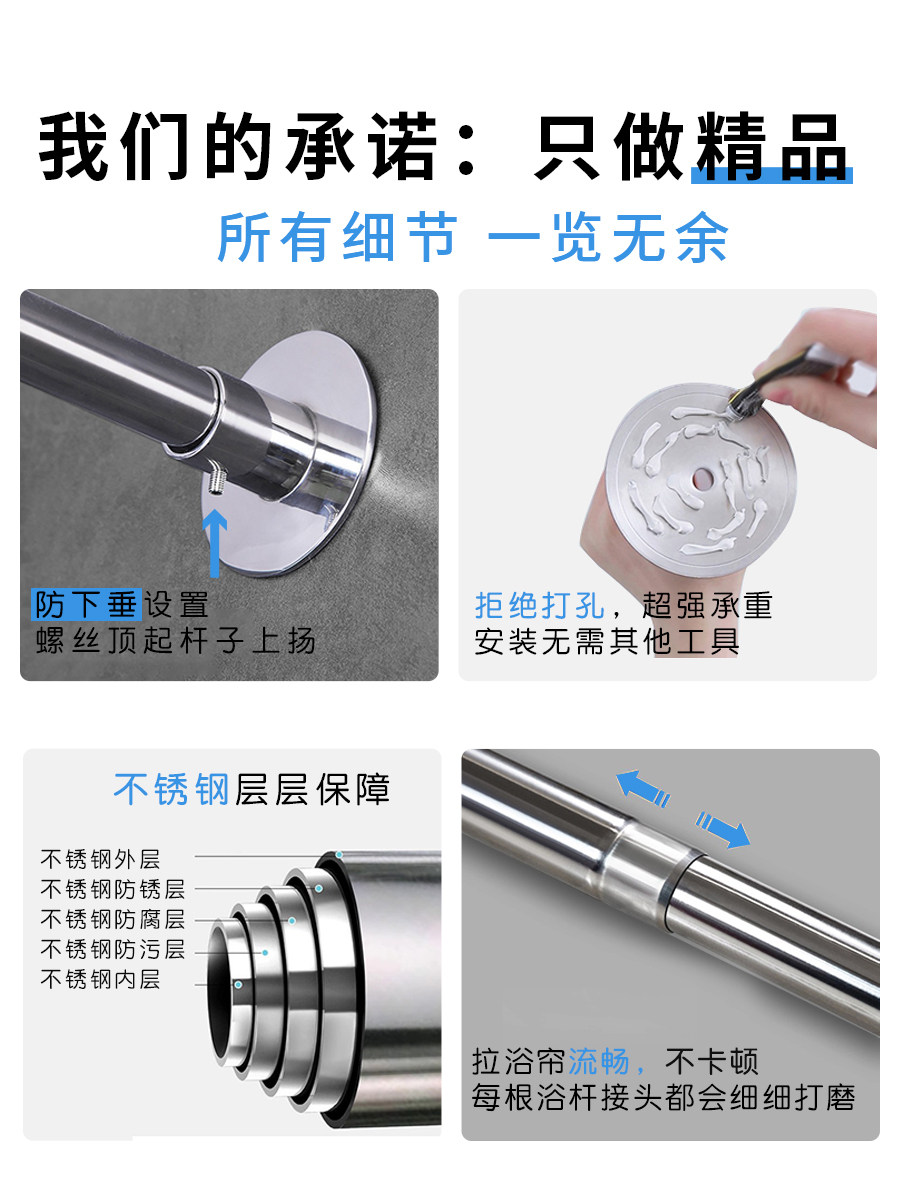 我们的承诺：只做精品

所有细节 一览无余

防下垂设置
螺丝顶起杆子上扬

拒绝打孔，超强承重
安装无需其他工具

不锈钢层层保障

不锈钢外层
不锈钢防锈层
不锈钢防腐层
不锈钢防污层
不锈钢内层

拉浴帘流畅，不卡顿
每根浴杆接头都会细细打磨