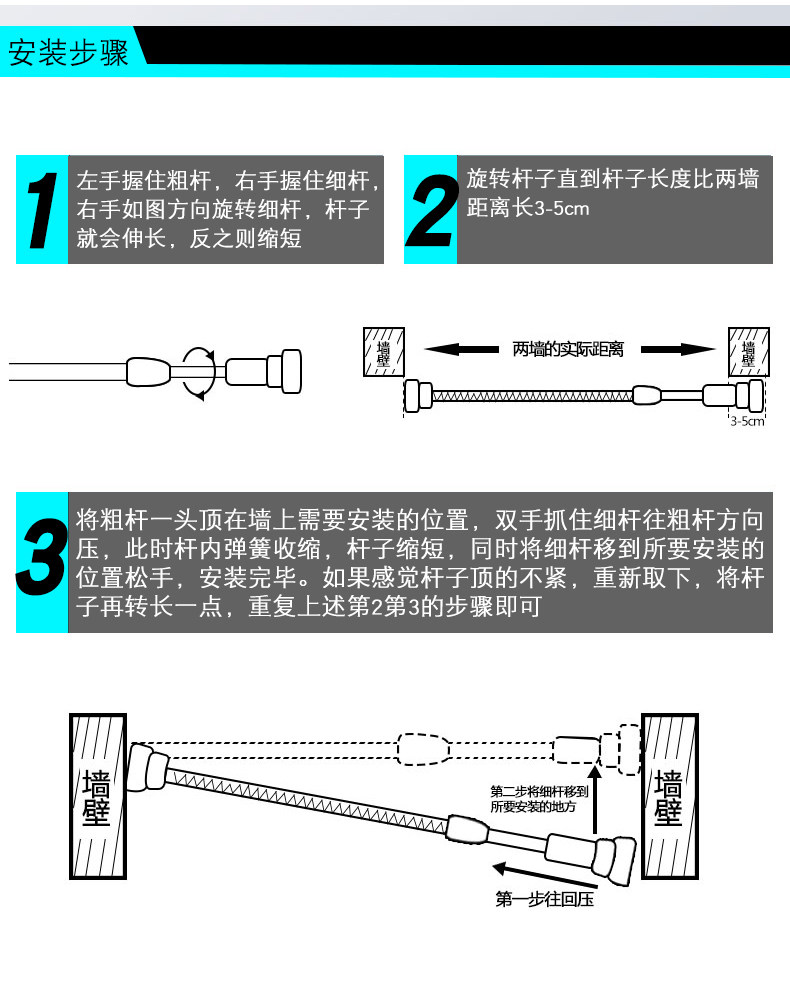 安装步骤

1 左手握住粗杆，右手握住细杆，右手如图方向旋转细杆，杆子就会伸长，反之则缩短

2 旋转杆子直到杆子长度比两墙距离长3-5cm

墙壁
两墙的实际距离
墙壁
3-5cm

3 将粗杆一头顶在墙上需要安装的位置，双手抓住细杆往粗杆方向压，此时杆内弹簧收缩，杆子缩短，同时将细杆移到所要安装的位置松手，安装完毕。如果感觉杆子顶的不紧，重新取下，将杆子再转长一点，重复上述第2第3的步骤即可

墙壁
第二步将细杆移到所要安装的地方
墙壁
第一步往回压