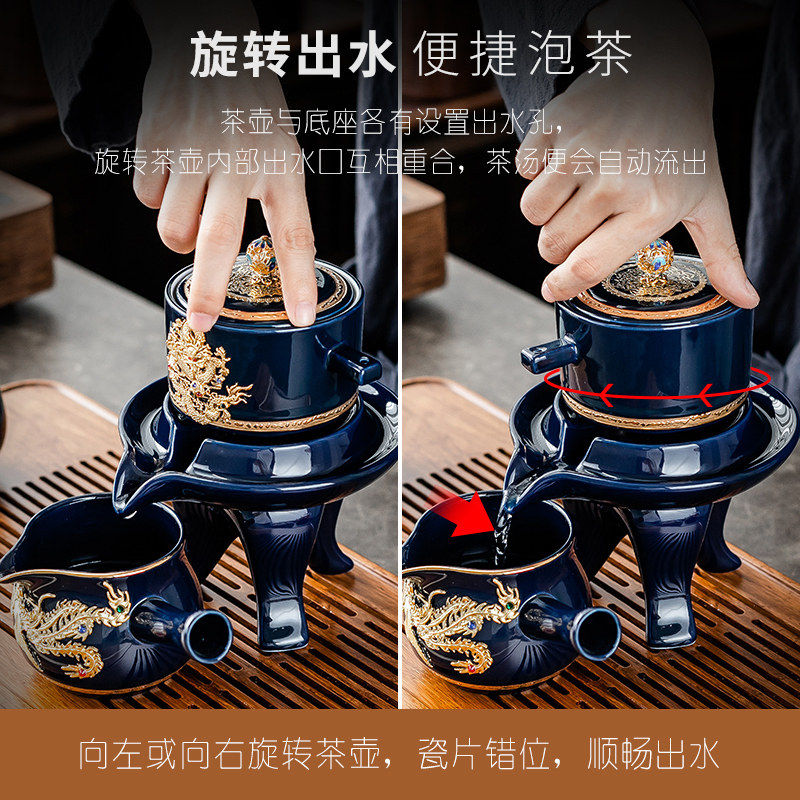 旋转出水 便捷泡茶

茶壶与底座各有设置出水孔，
旋转茶壶内部出水口互相重合，茶汤便会自动流出

向左或向右旋转茶壶，瓷片错位，顺畅出水