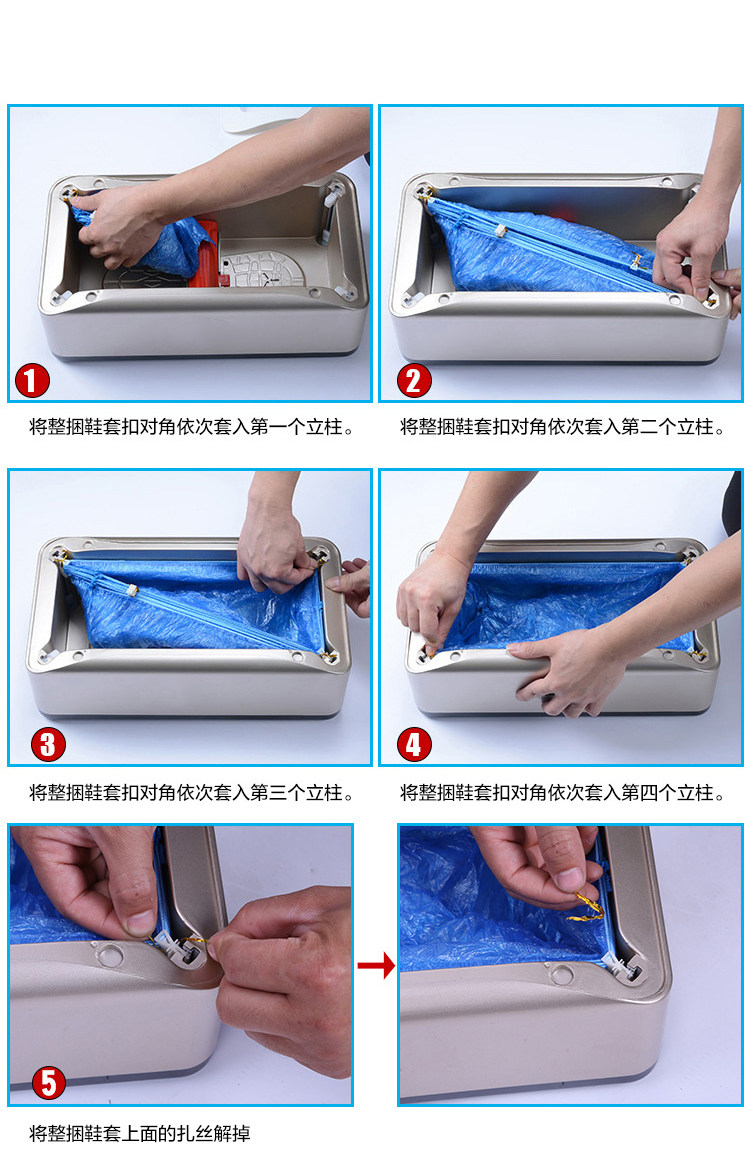 1
将整捆鞋套扣对角依次套入第一个立柱。

2
将整捆鞋套扣对角依次套入第二个立柱。

3
将整捆鞋套扣对角依次套入第三个立柱。

4
将整捆鞋套扣对角依次套入第四个立柱。

5
将整捆鞋套上面的扎丝解掉