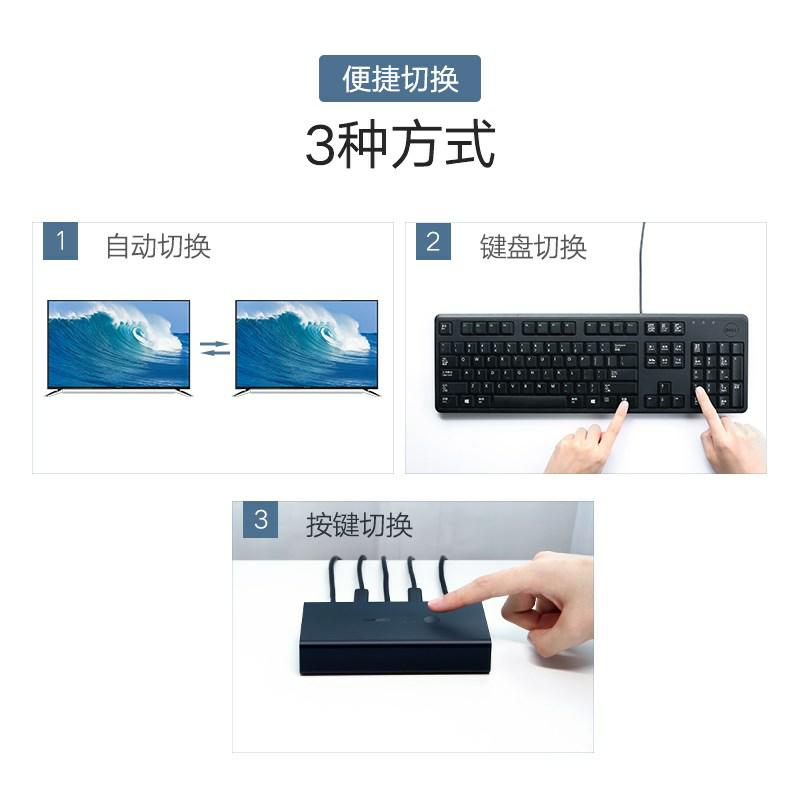 便捷切换

3种方式

1 自动切换

2 键盘切换

3 按键切换