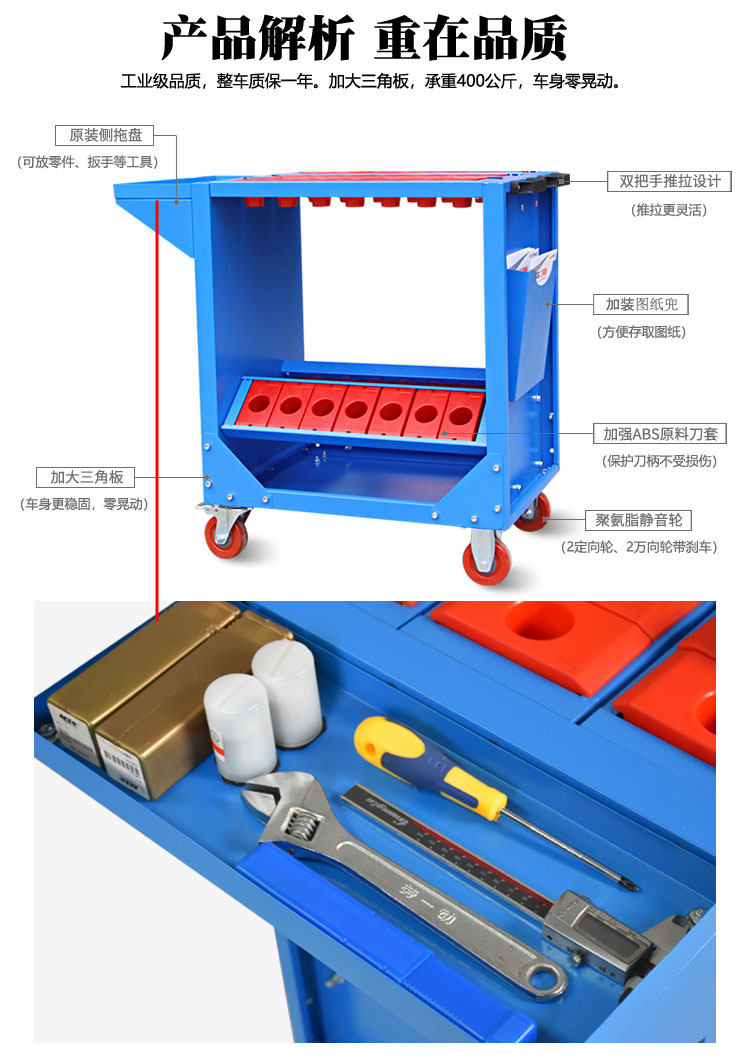 产品解析 重在品质

工业级品质，整车质保一年。加大三角板，承重400公斤，车身零晃动。

原装侧拖盘
(可放零件、扳手等工具)

双把手推拉设计
(推拉更灵活)

加装图纸兜
(方便存取图纸)

加强ABS原料刀套
(保护刀柄不受损伤)

加大三角板
(车身更稳固，零晃动)

聚氨脂静音轮
(2定向轮、2万向轮带刹车)