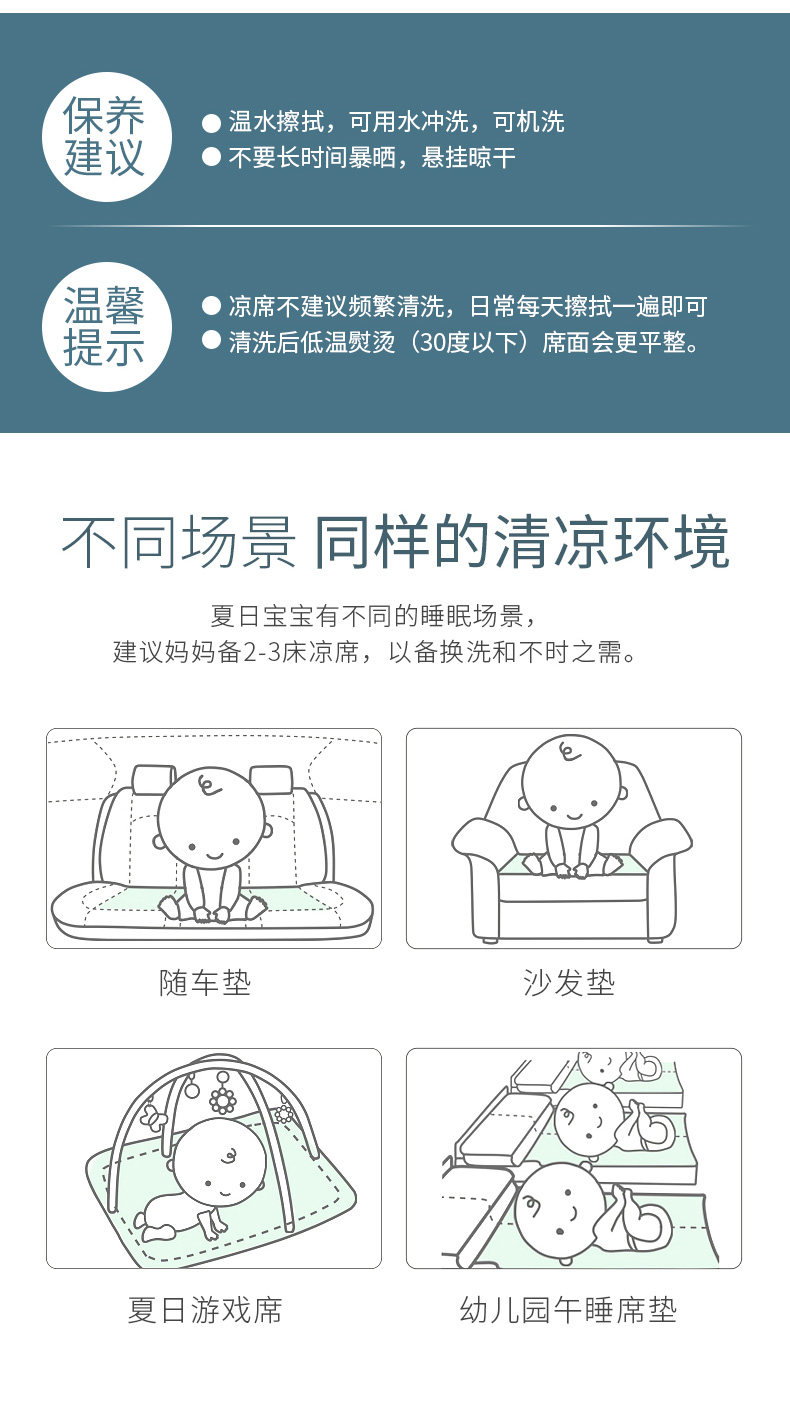 保养建议

● 温水擦拭，可用水冲洗，可机洗
● 不要长时间暴晒，悬挂晾干

温馨提示

● 凉席不建议频繁清洗，日常每天擦拭一遍即可
● 清洗后低温熨烫（30度以下）席面会更平整。

不同场景 同样的清凉环境

夏日宝宝有不同的睡眠场景，
建议妈妈备2-3床凉席，以备换洗和不时之需。

随车垫

沙发垫

夏日游戏席

幼儿园午睡席垫