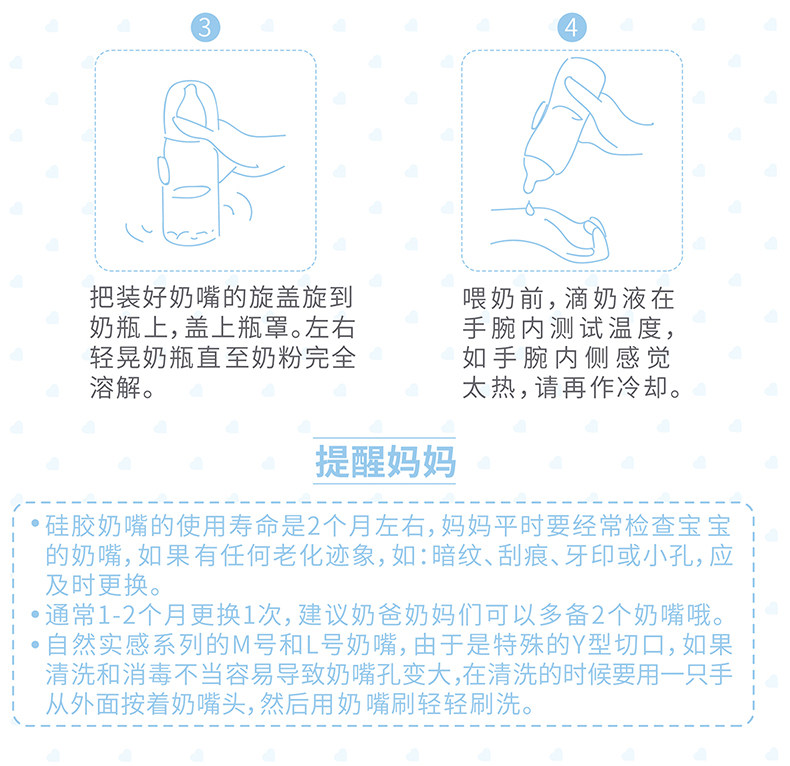 3

把装好奶嘴的旋盖旋到奶瓶上，盖上瓶罩。左右轻晃奶瓶直至奶粉完全溶解。

4

喂奶前，滴奶液在手腕内测试温度，如手腕内侧感觉太热，请再作冷却。

提醒妈妈

• 硅胶奶嘴的使用寿命是2个月左右，妈妈平时要经常检查宝宝的奶嘴，如果有任何老化迹象，如：暗纹、刮痕、牙印或小孔，应及时更换。
• 通常1-2个月更换1次，建议奶爸奶妈们可以多备2个奶嘴哦。
• 自然实感系列的M号和L号奶嘴，由于是特殊的Y型切口，如果清洗和消毒不当容易导致奶嘴孔变大，在清洗的时候要用一只手从外面按着奶嘴头，然后用奶嘴刷轻轻刷洗。