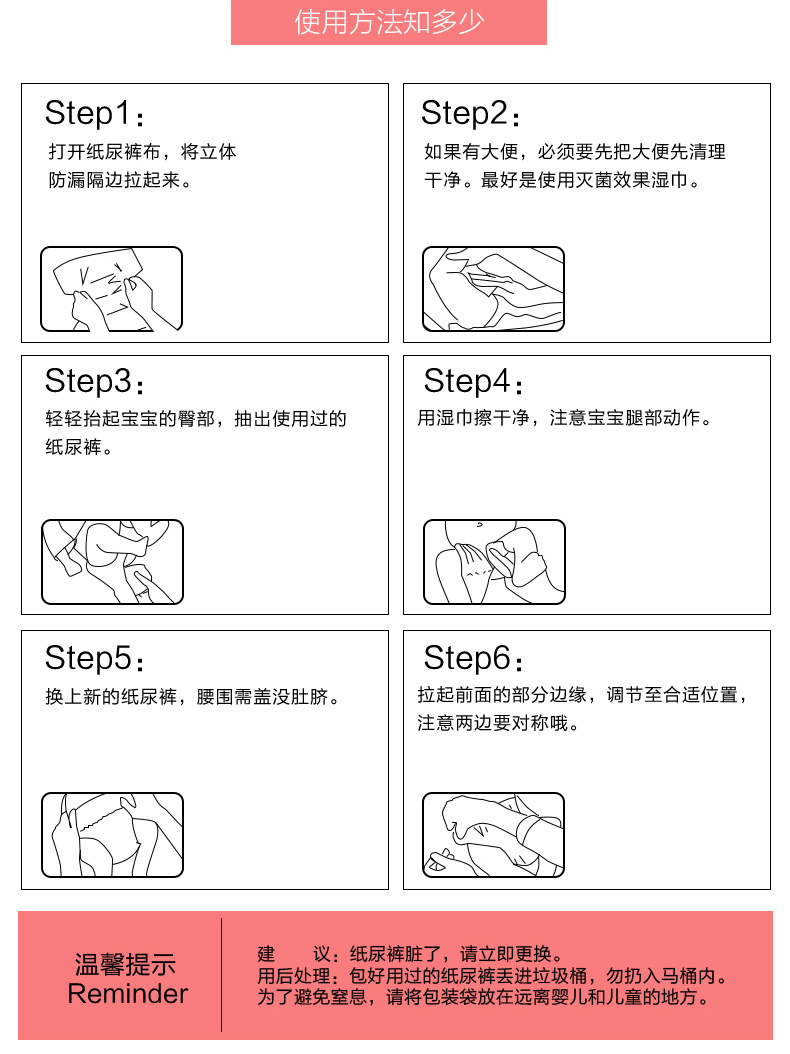 使用方法知多少

Step1：
打开纸尿裤布，将立体防漏隔边拉起来。

Step2：
如果有大便，必须要先把大便先清理干净。最好是使用灭菌效果湿巾。

Step3：
轻轻抬起宝宝的臀部，抽出使用过的纸尿裤。

Step4：
用湿巾擦干净，注意宝宝腿部动作。

Step5：
换上新的纸尿裤，腰围需盖没肚脐。

Step6：
拉起前面的部分边缘，调节至合适位置，注意两边要对称哦。

温馨提示
Reminder

建　　议：纸尿裤脏了，请立即更换。
用后处理：包好用过的纸尿裤丢进垃圾桶，勿扔入马桶内。
为了避免窒息，请将包装袋放在远离婴儿和儿童的地方。