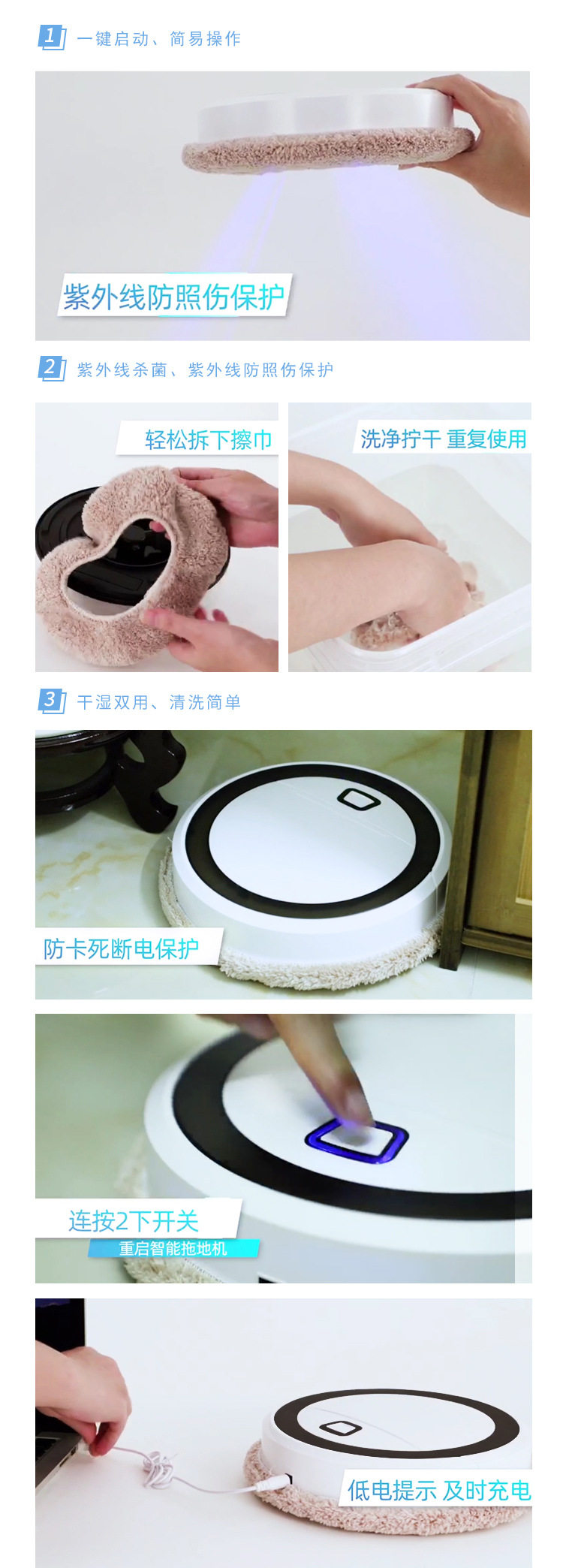 1 一键启动、简易操作

紫外线防照伤保护

2 紫外线杀菌、紫外线防照伤保护

轻松拆下擦巾

洗净拧干 重复使用

3 干湿双用、清洗简单

防卡死断电保护

连按2下开关
重启智能拖地机

低电提示 及时充电